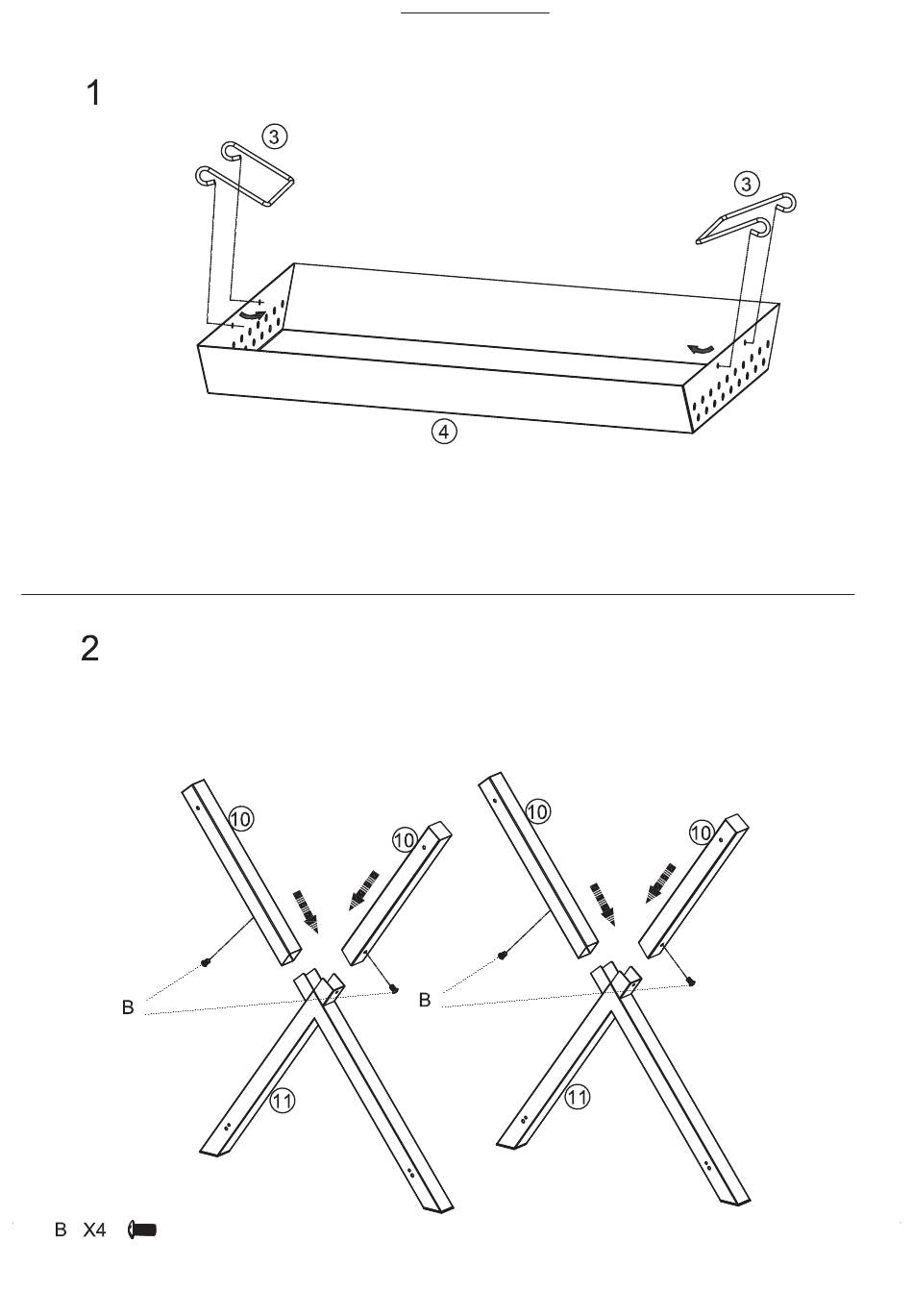 1

③

③

④

2

⑩

⑩

⑩

⑩

B

B

⑪

⑪

B X4