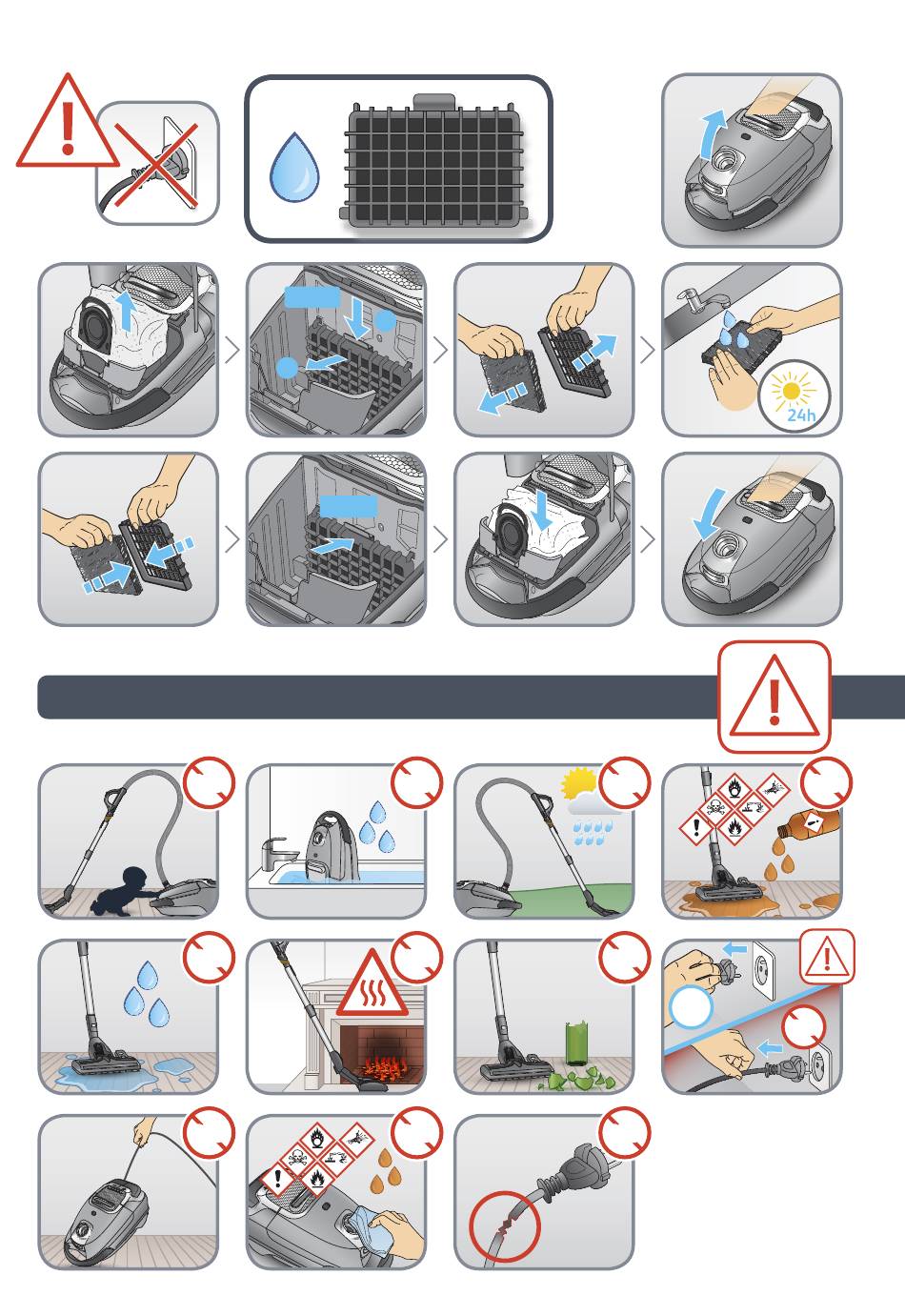 24h