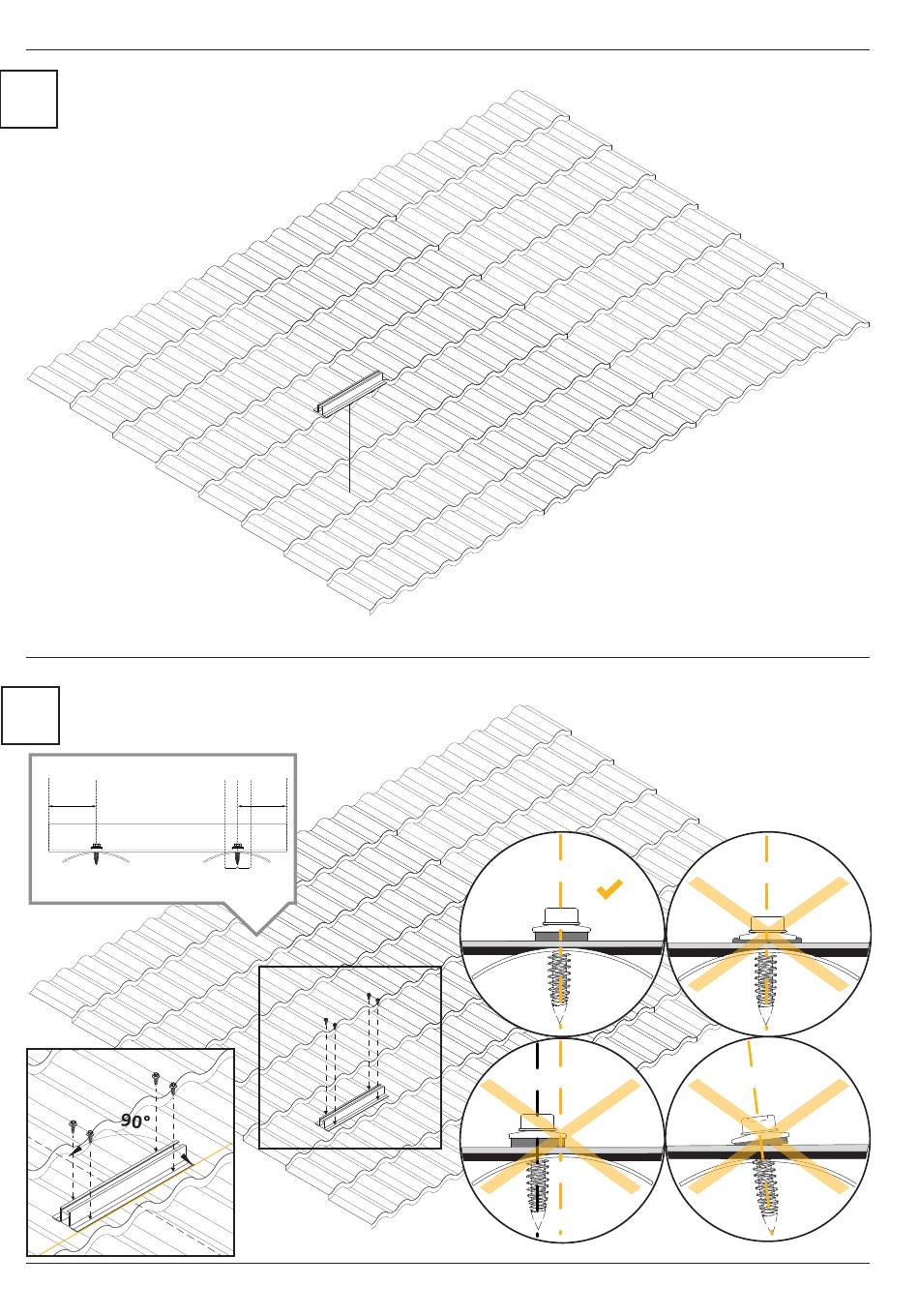 90°