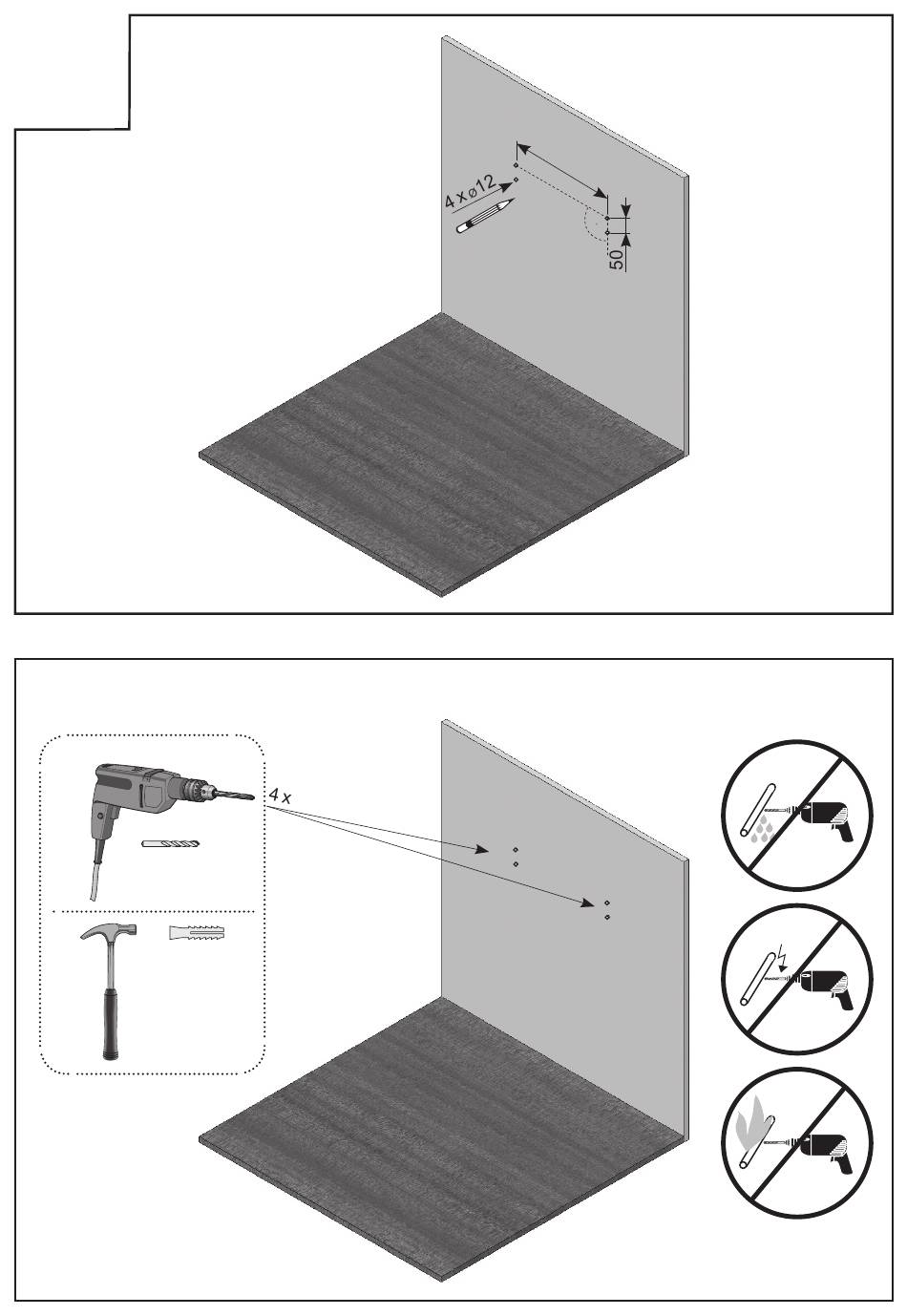 4 x ø12

50

4 x