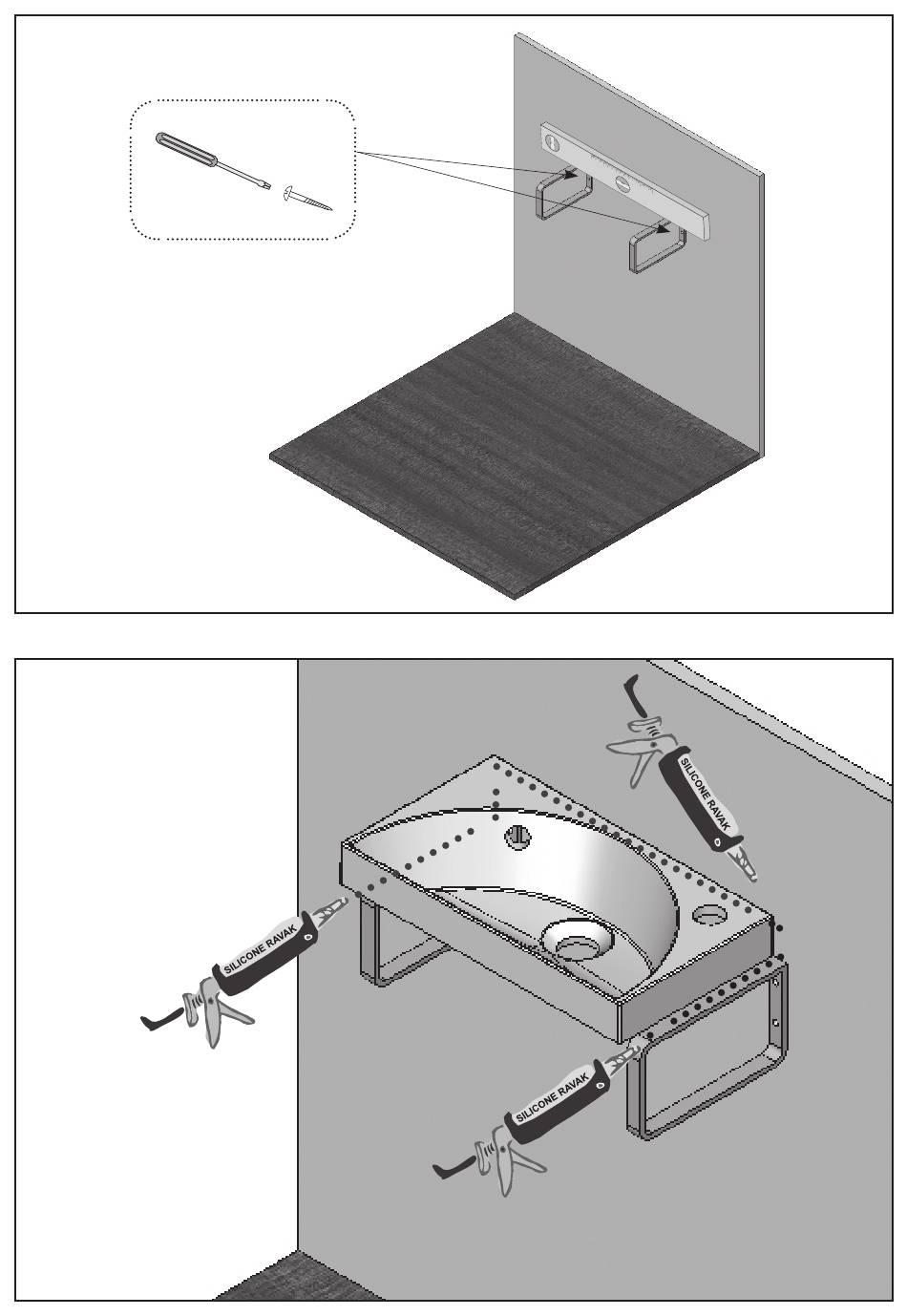 SILICONE RAVAK

SILICONE RAVAK

SILICONE RAVAK