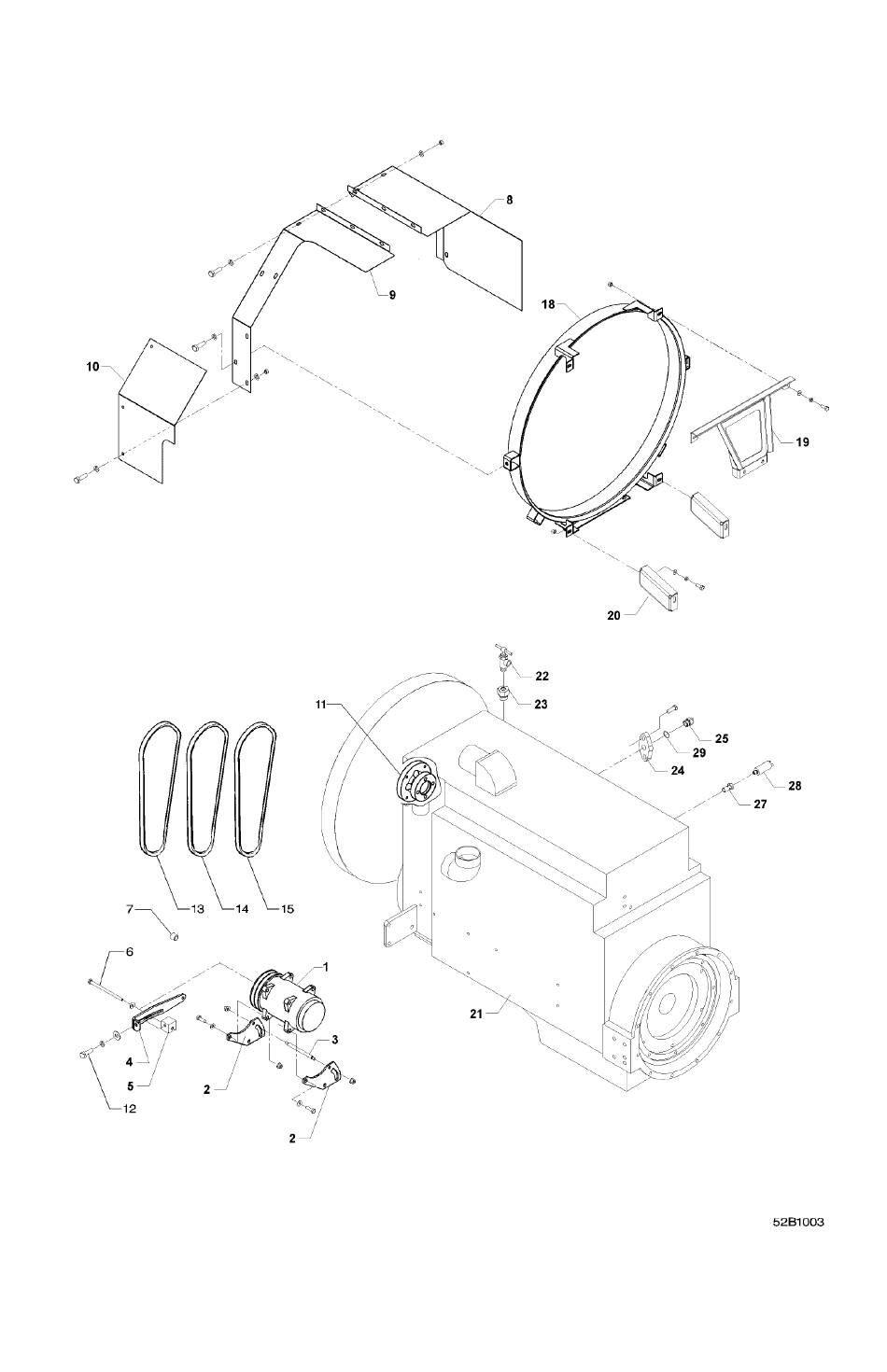 8
9
18
10
19
20
22
23
11
25
29
24
28
27
13
14
15
7
6
1
21
4
5
3
2
12
2
52B1003