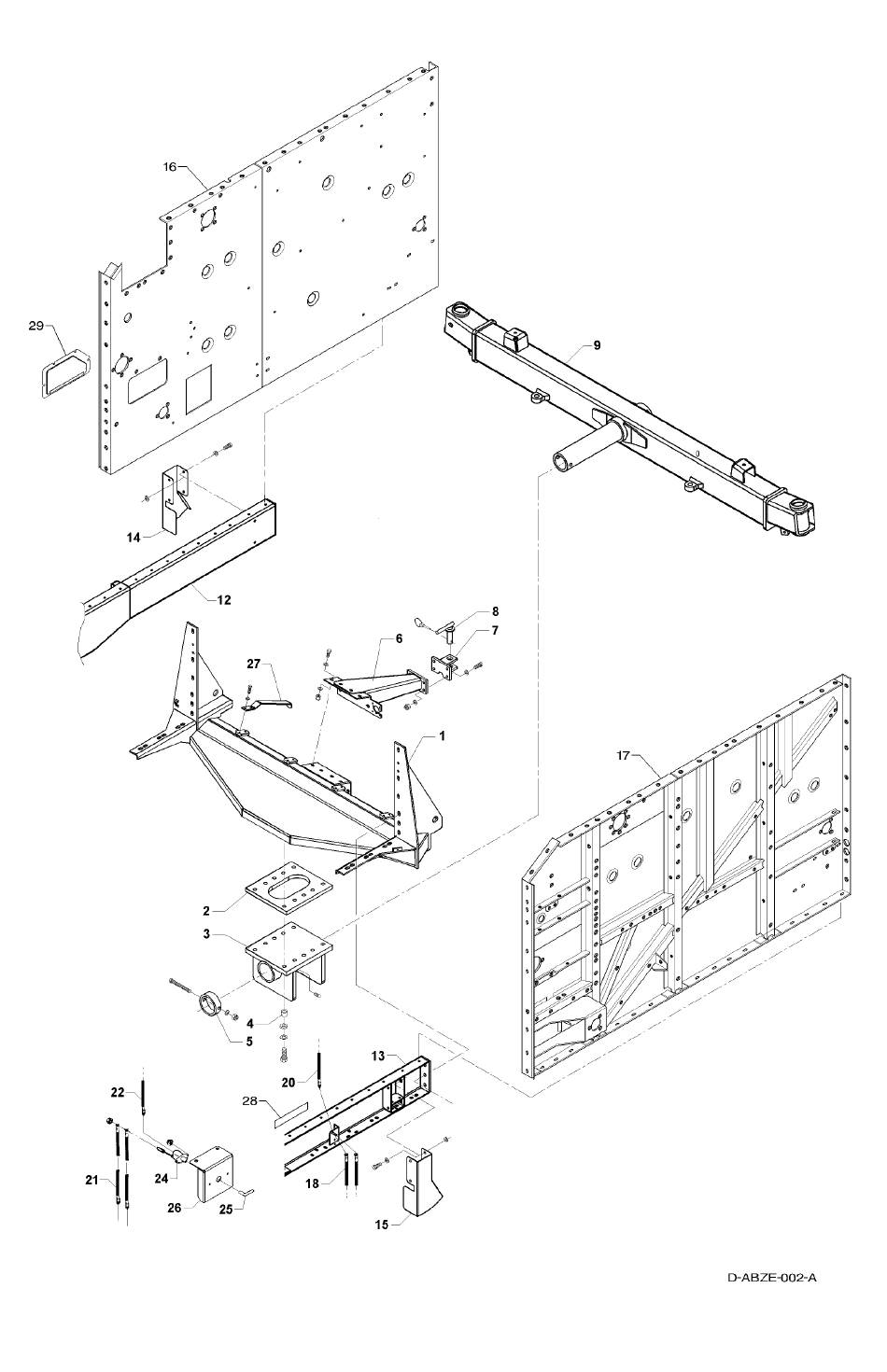 16
29
9
14
12
8
7
6
27
1
17
2
3
4
5
13
20
22
28
24
21
26
25
18
15
D-ABZE-002-A