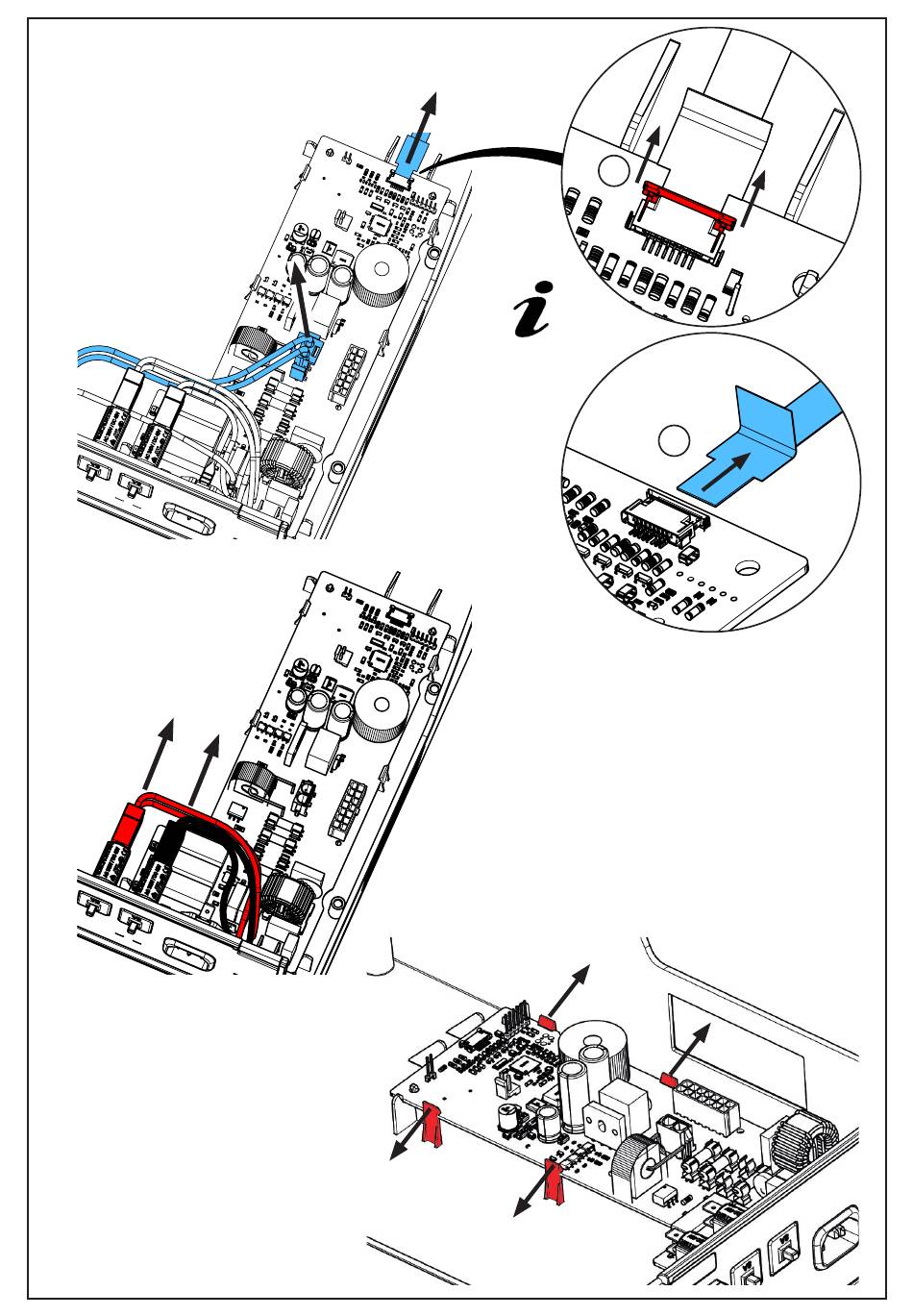 i