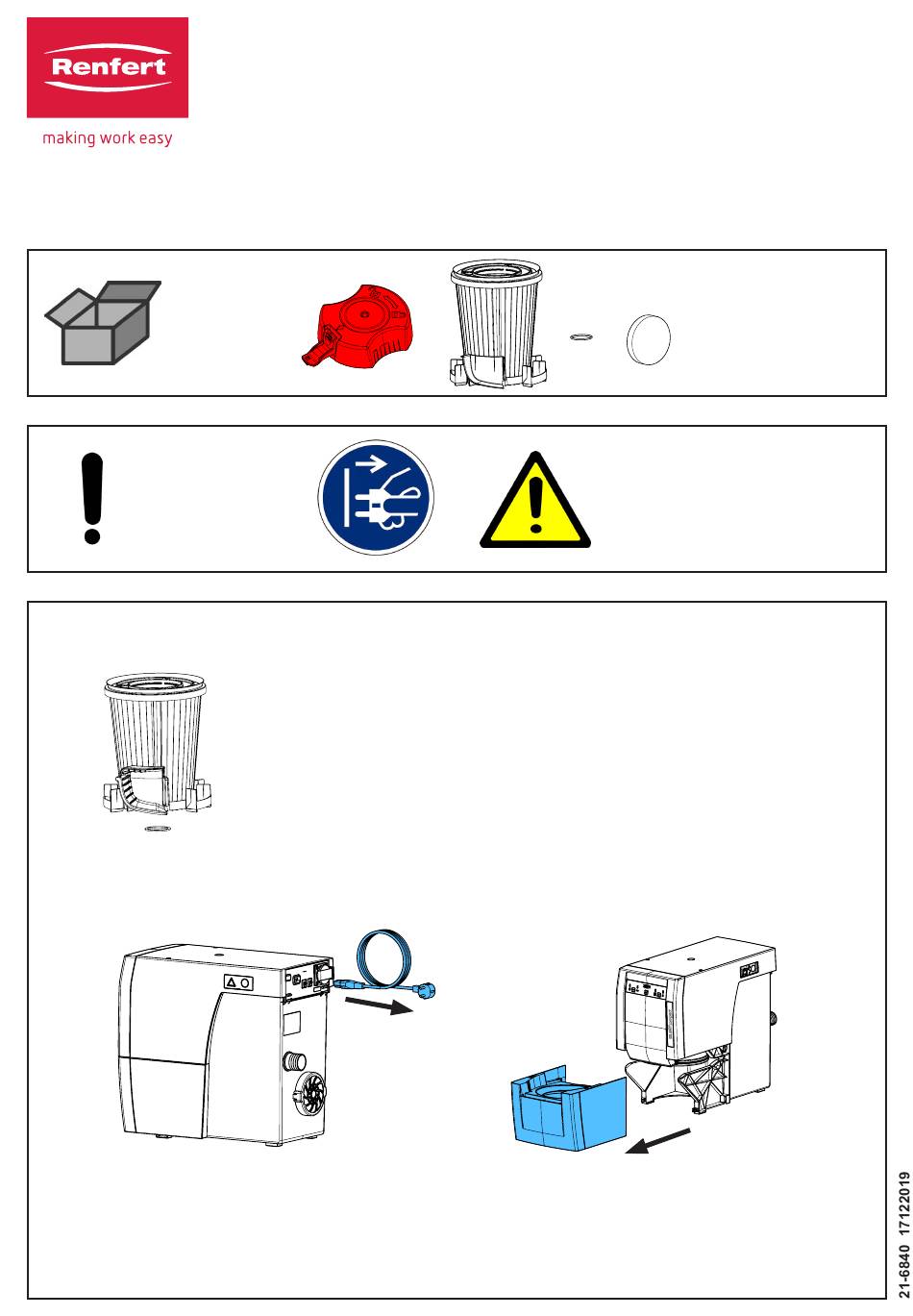 Renfert
making work easy

21-6840 17122019