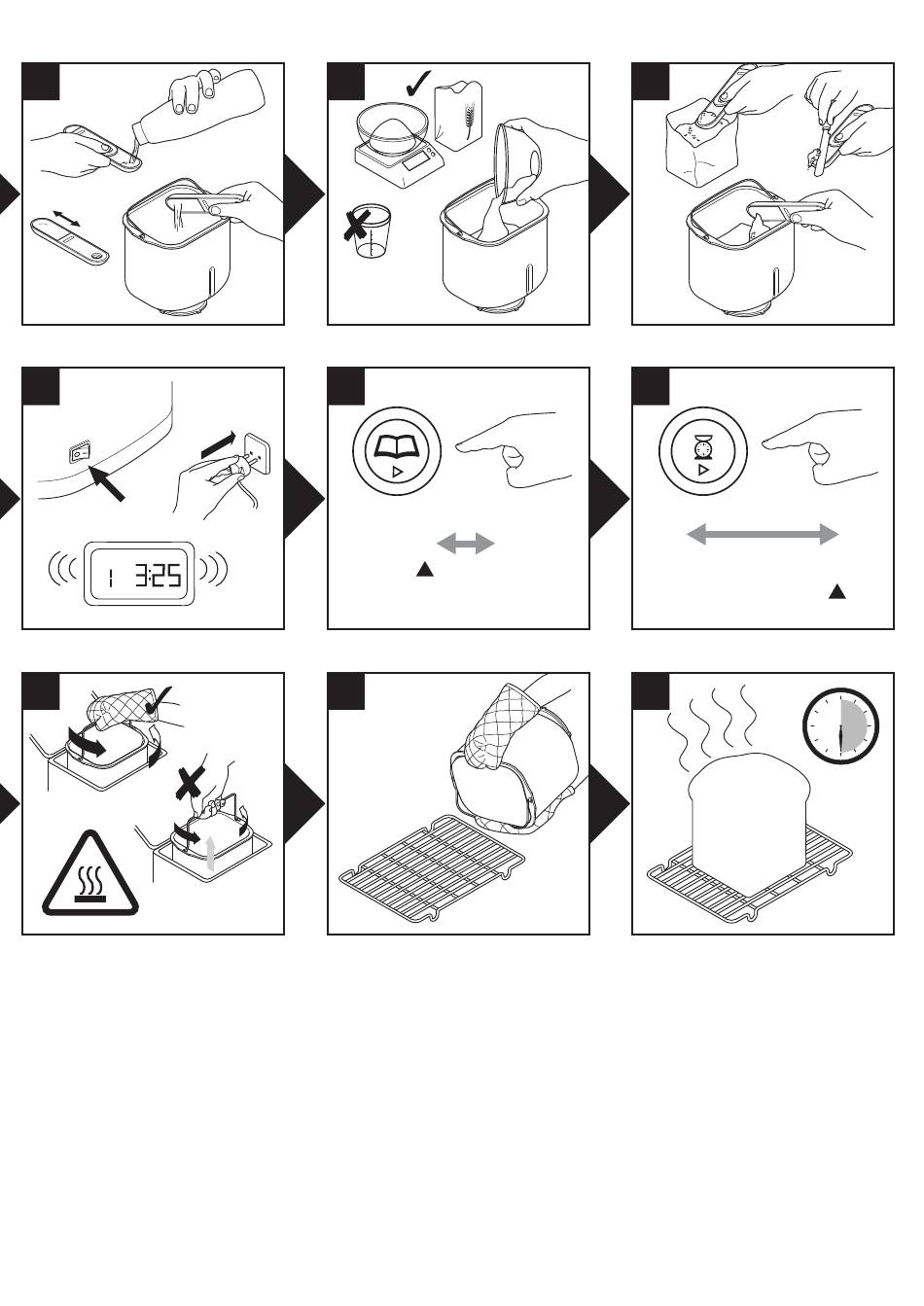 1 3:25