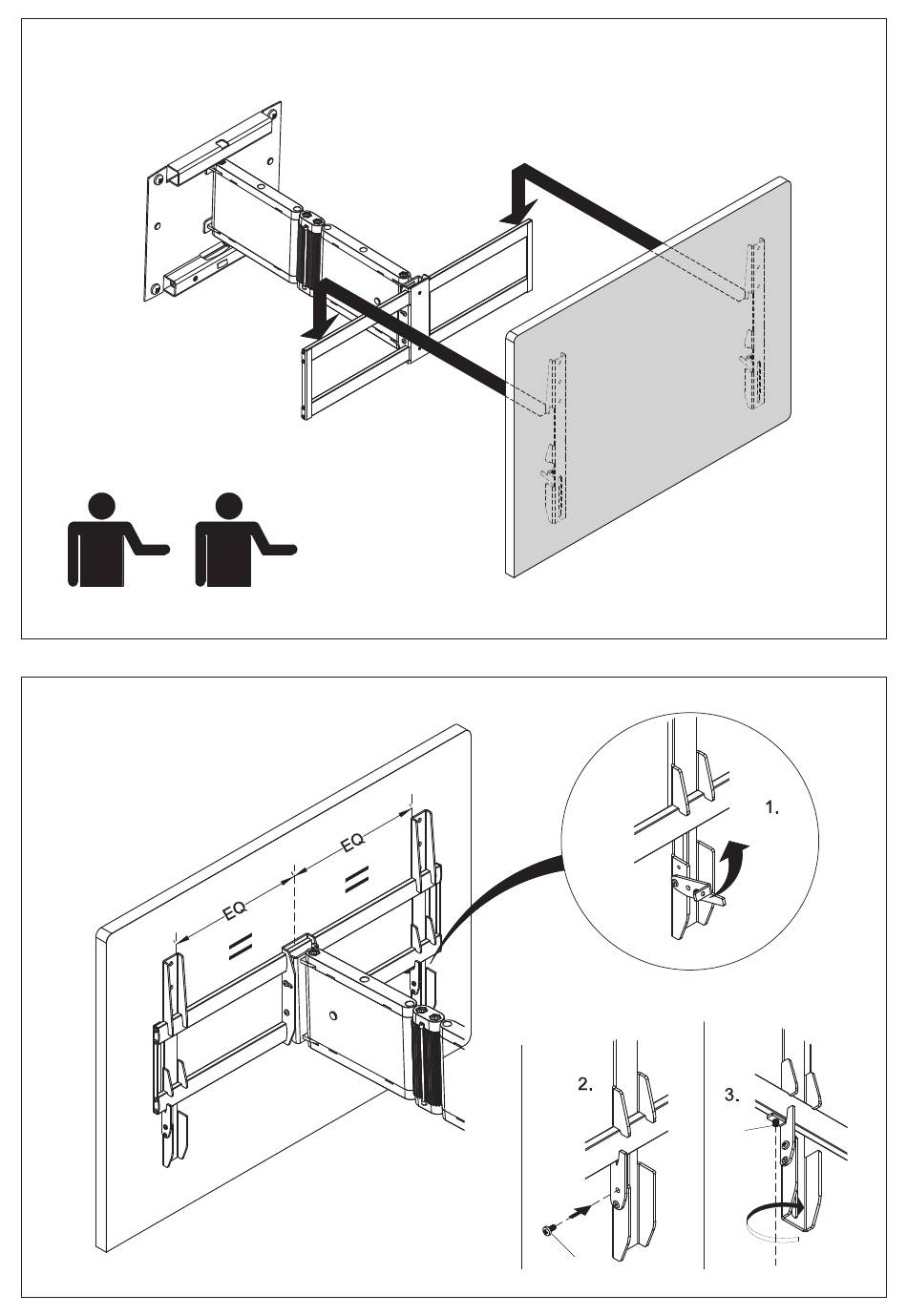 EQ
EQ
1.
2.
3.