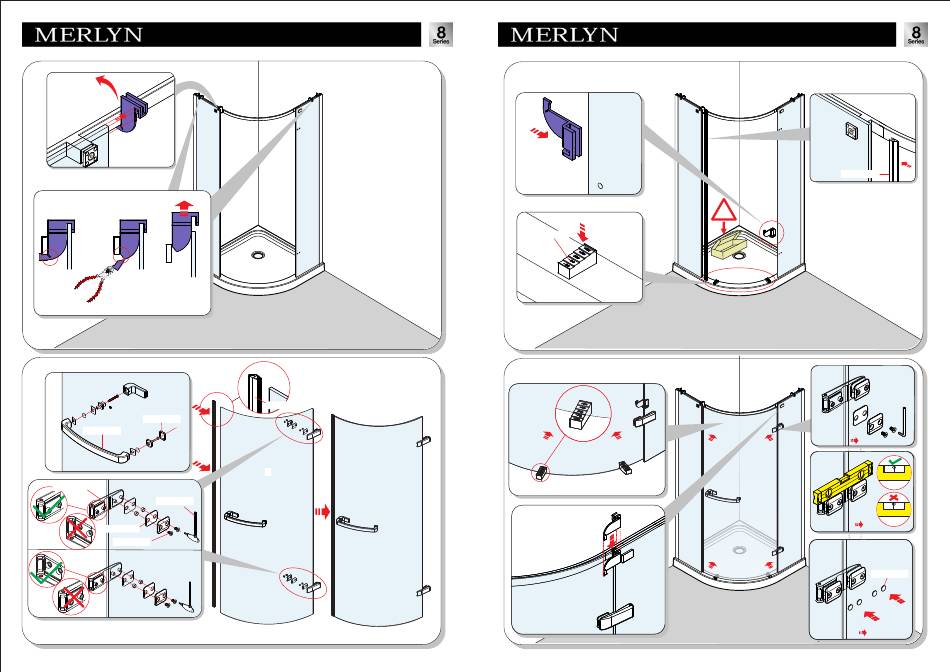 MERLYN

8
Series

MERLYN

8
Series