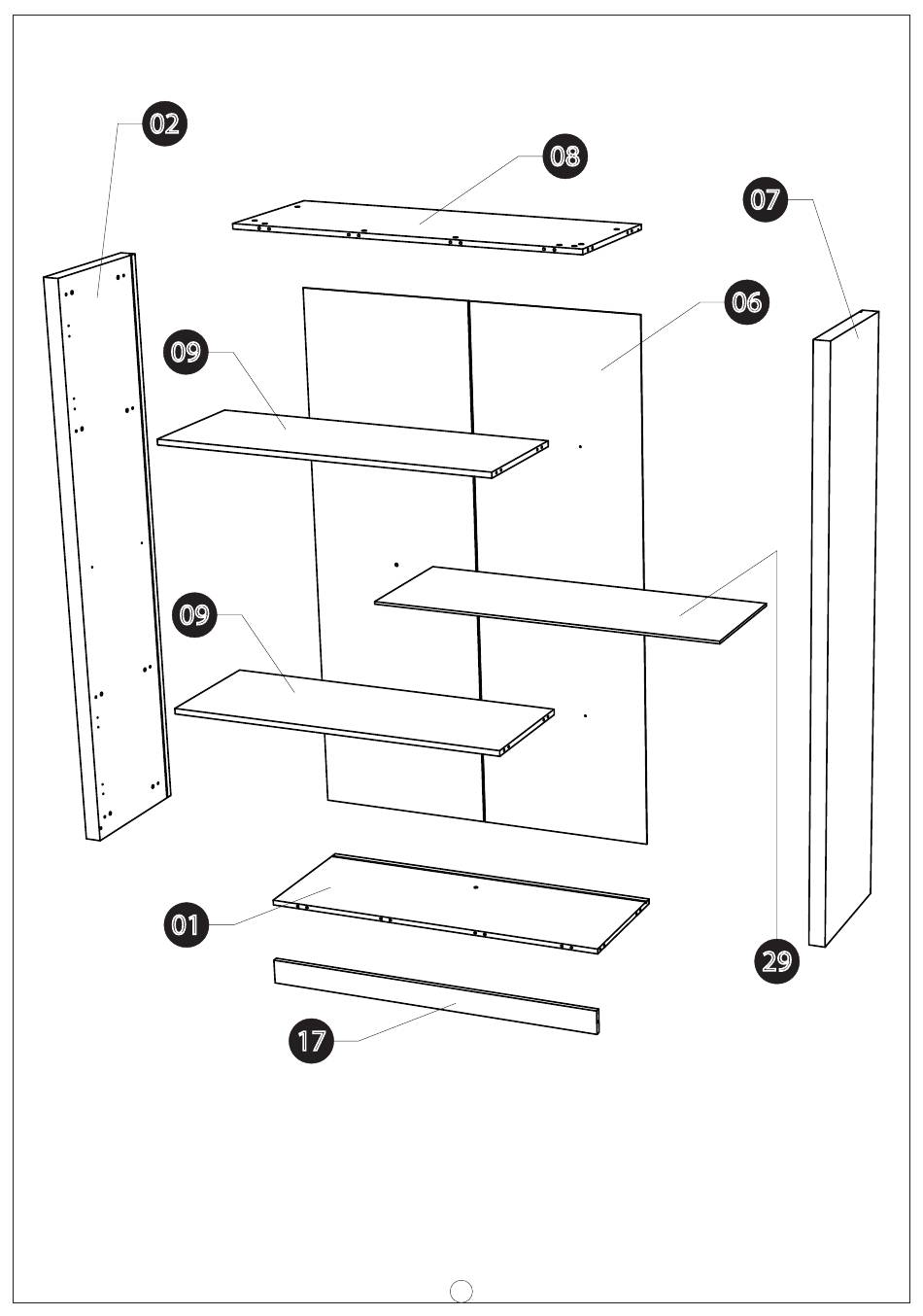 02
08
07
06
09
09
01
29
17