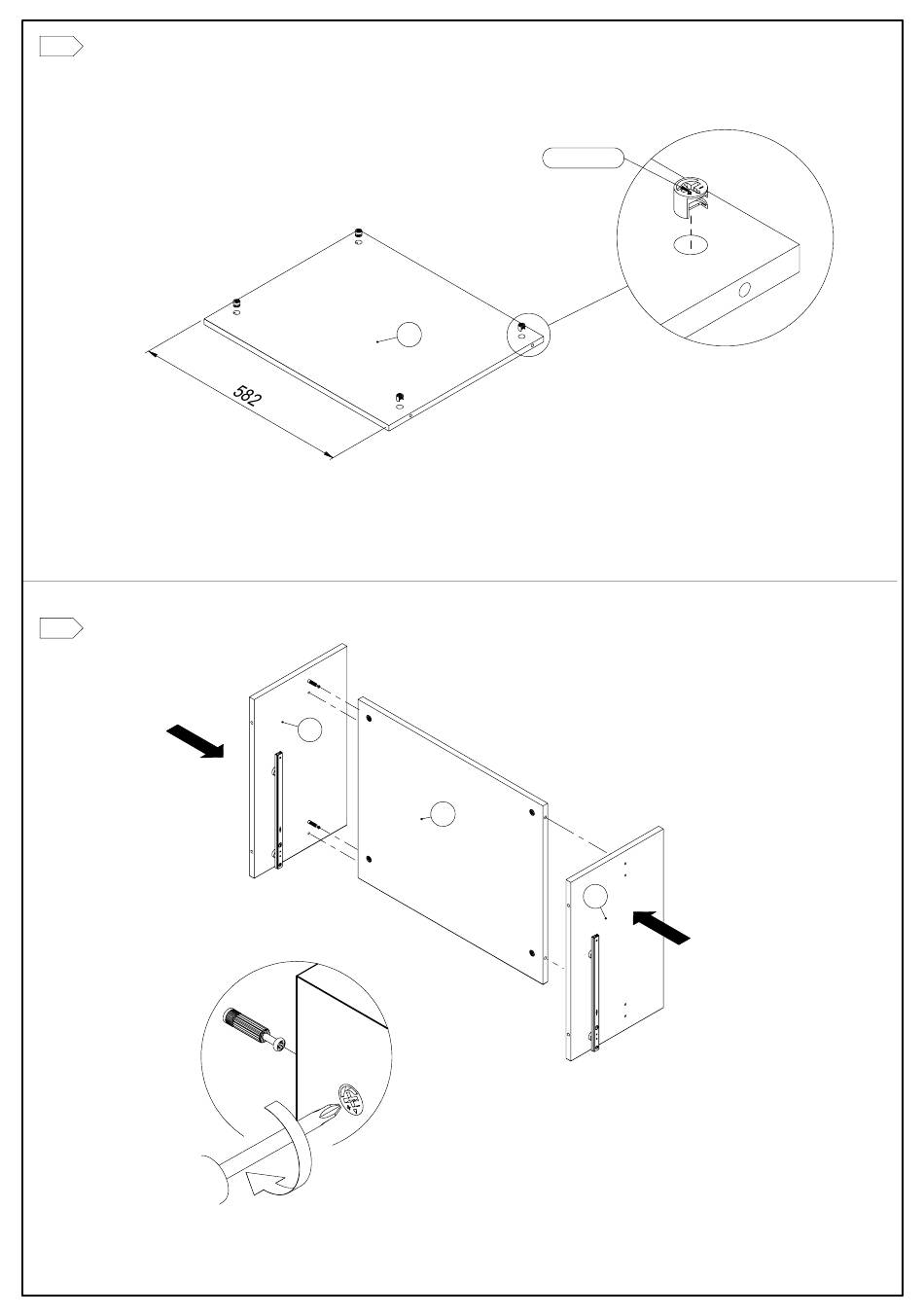 582