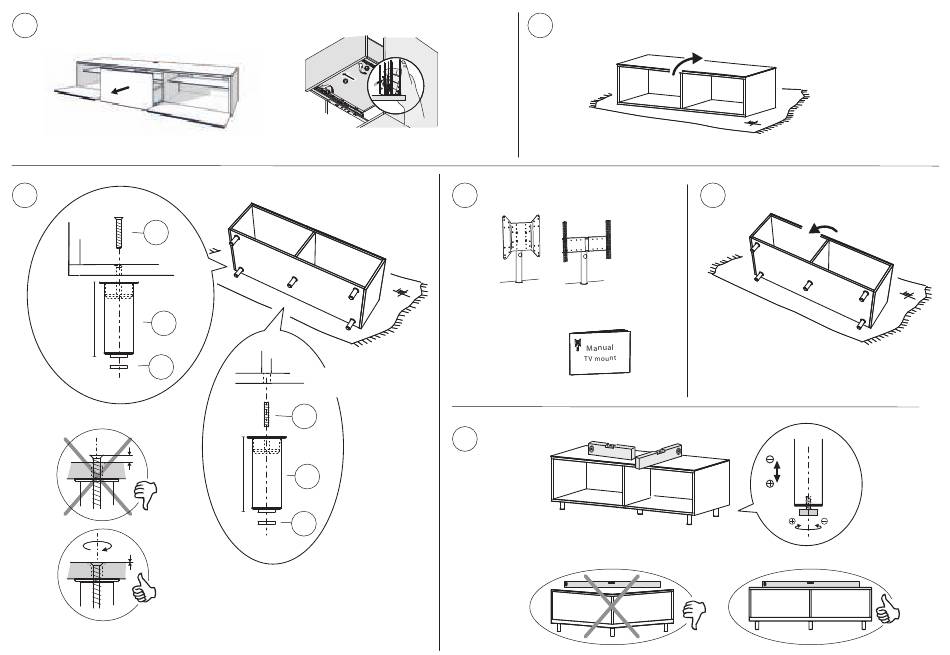 Manual
TV mount