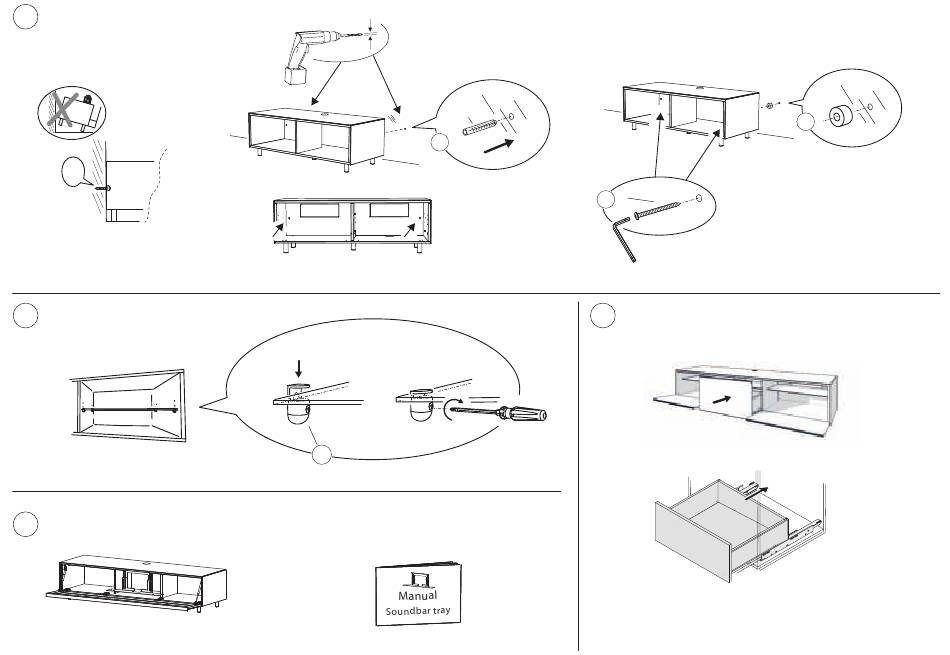 Manual
Soundbar tray