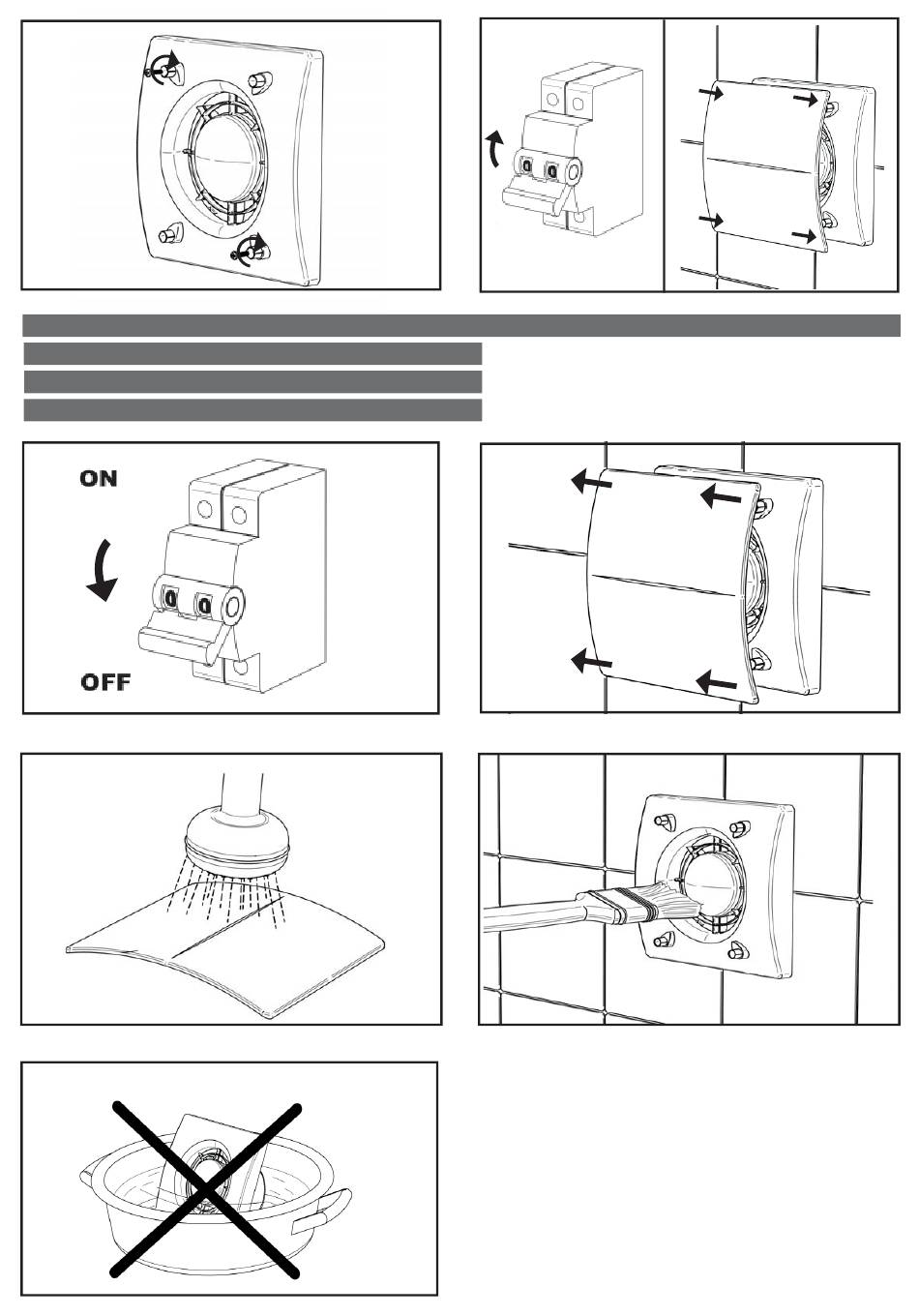 ON

OFF