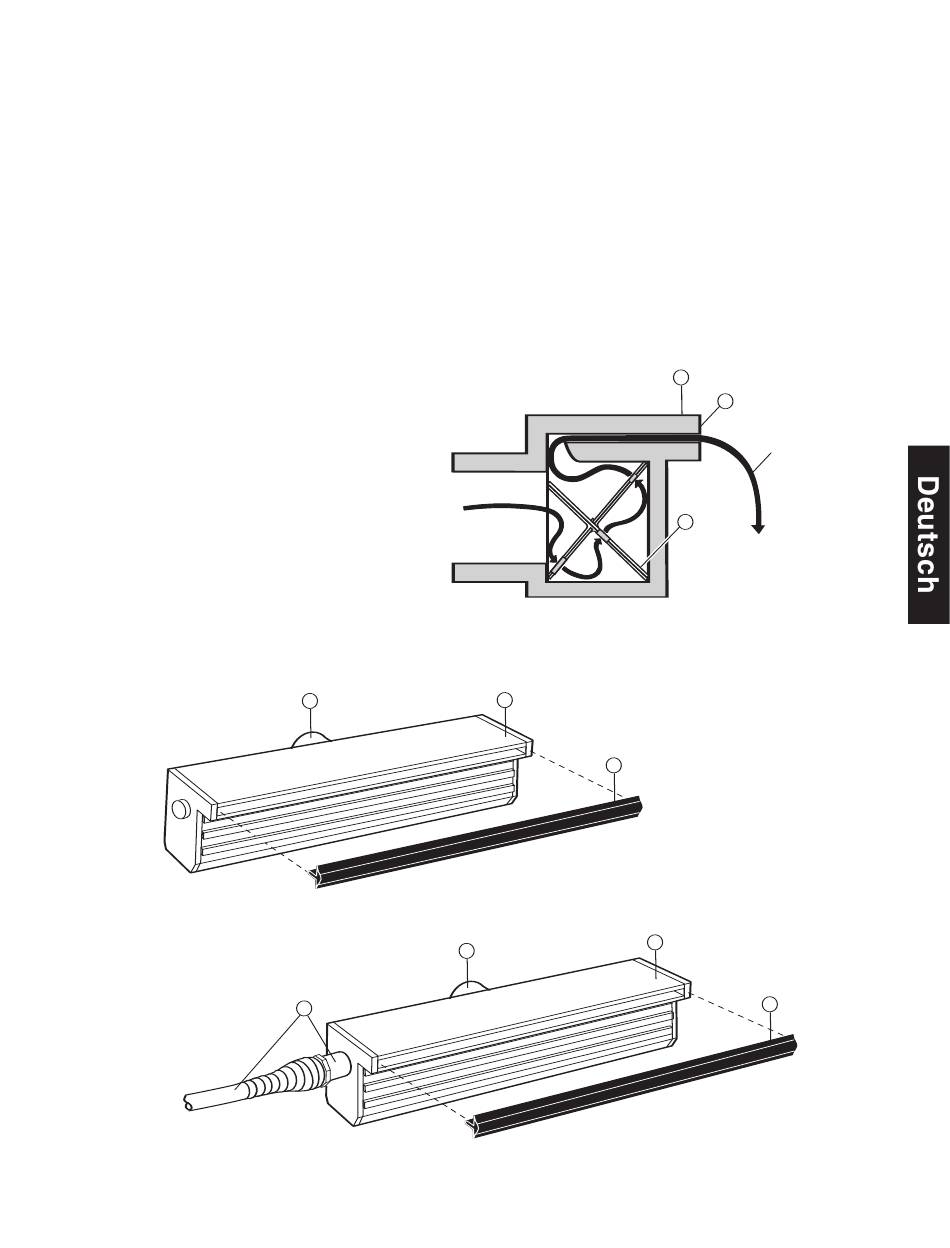 Deutsch