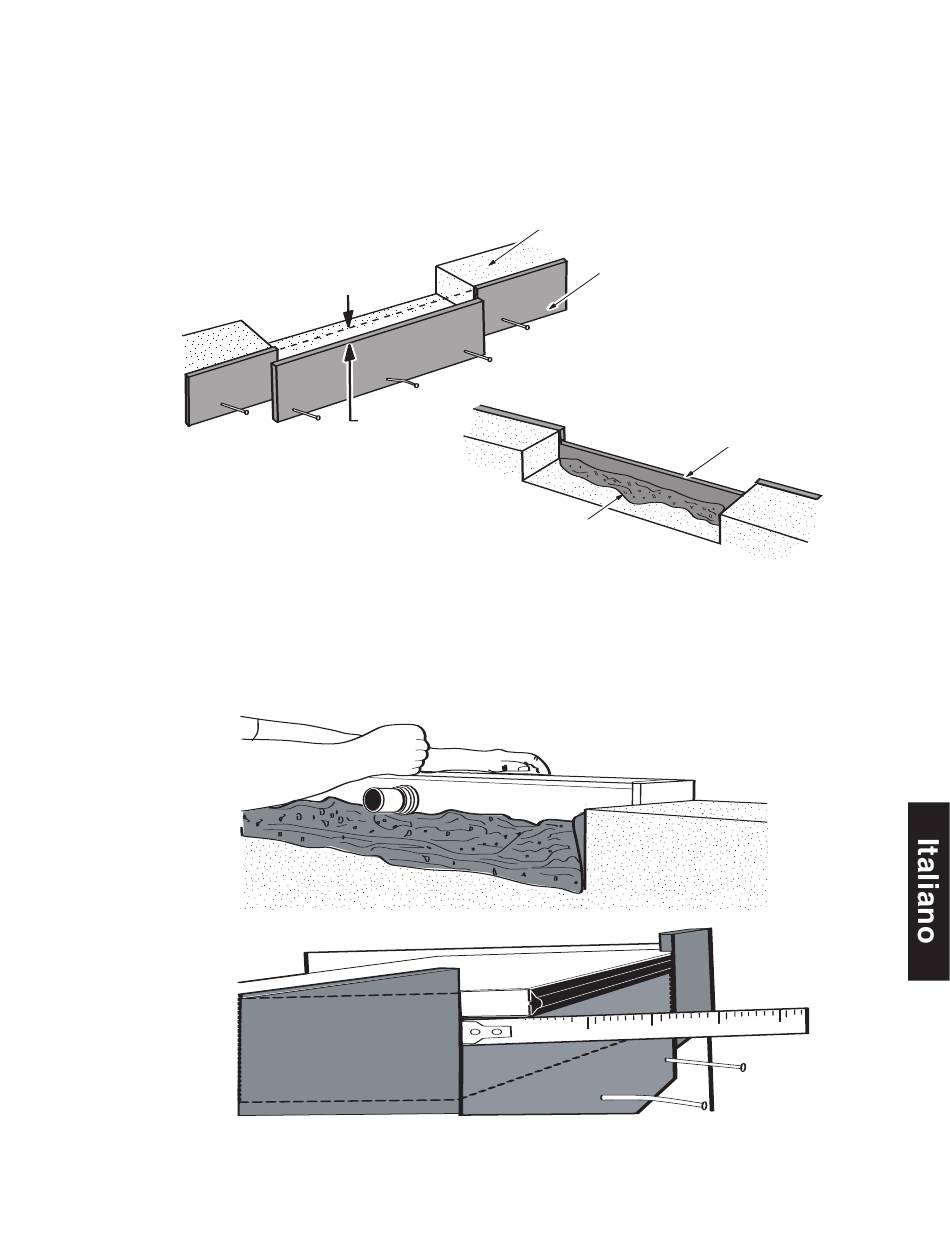 Italiano