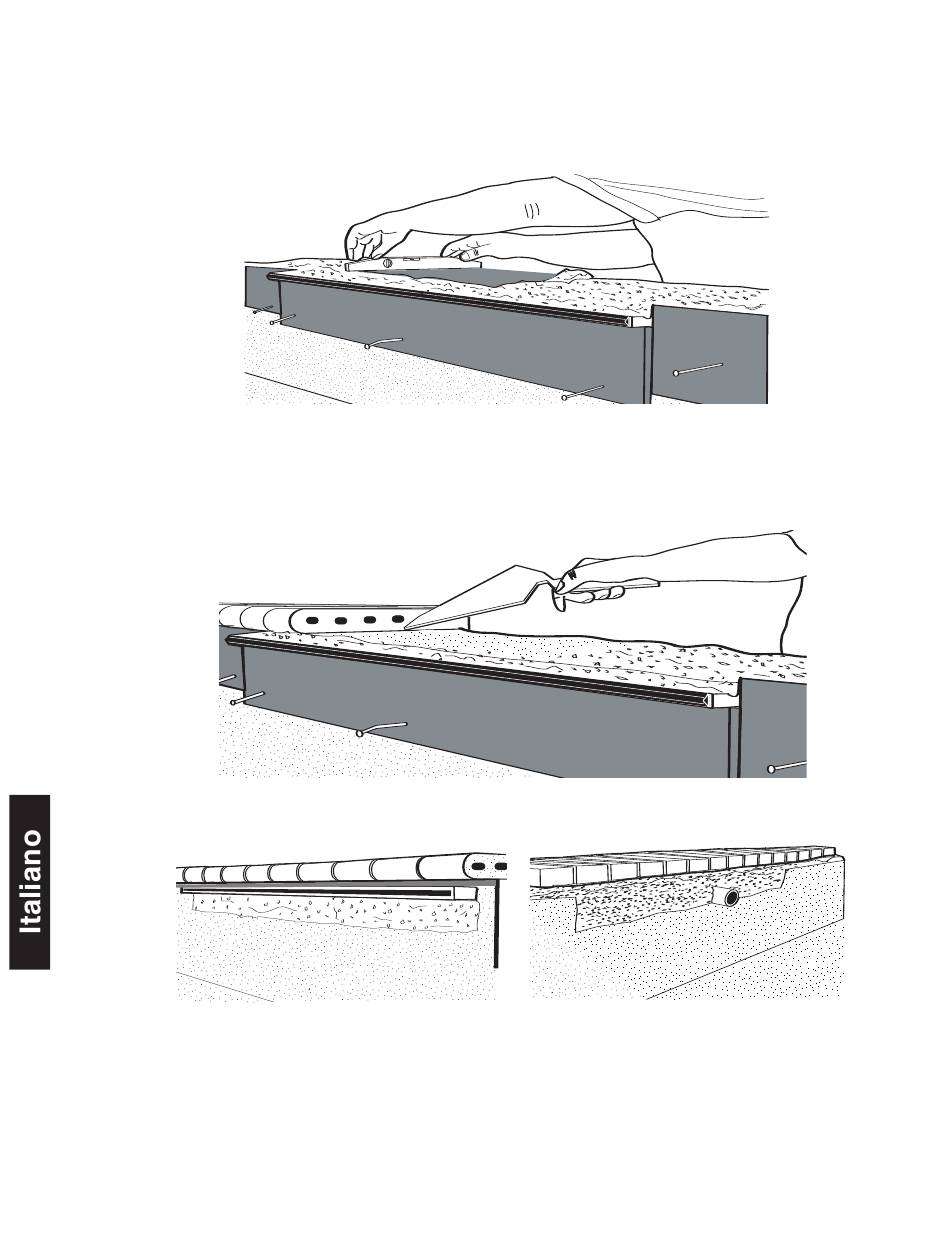 Italiano