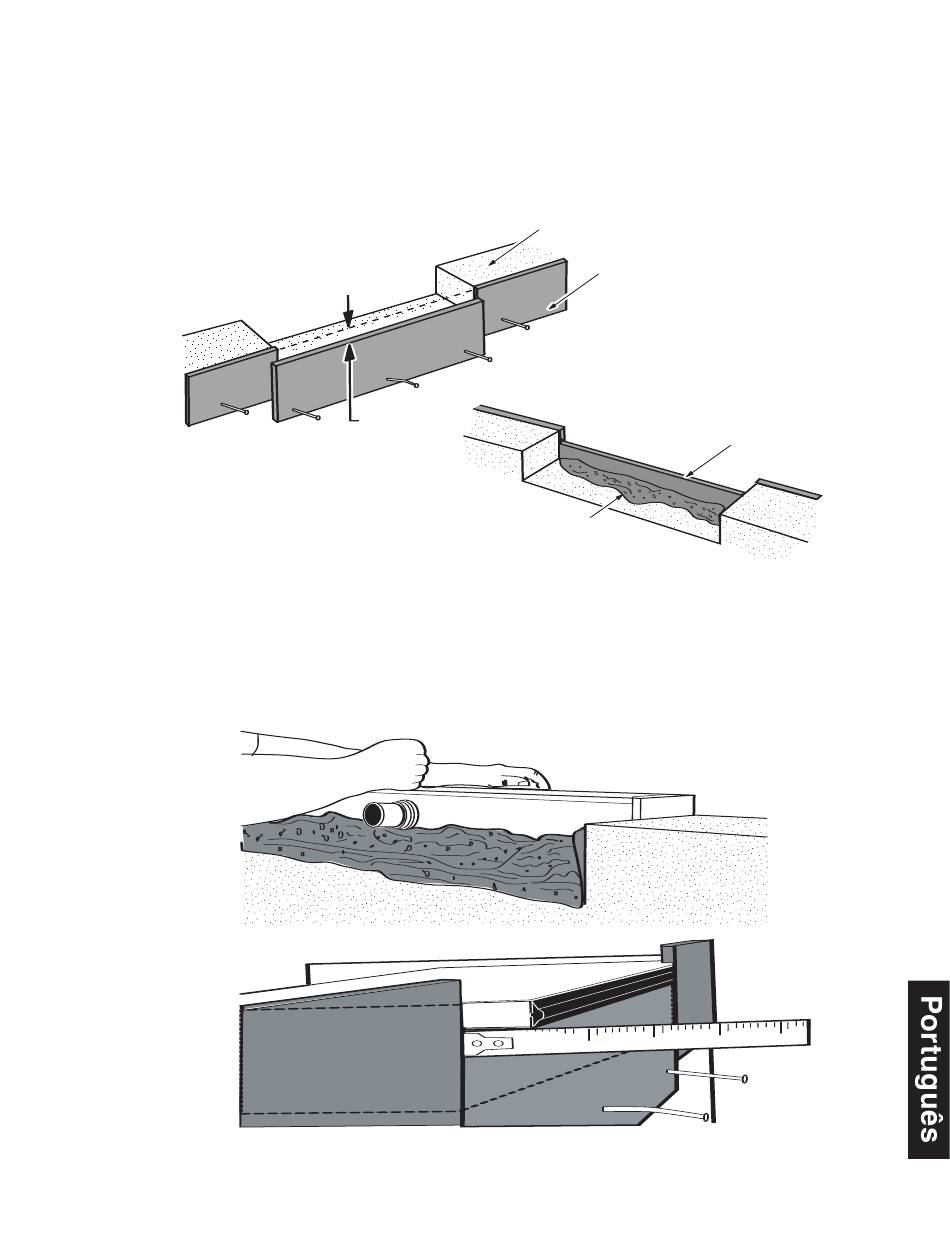 Português