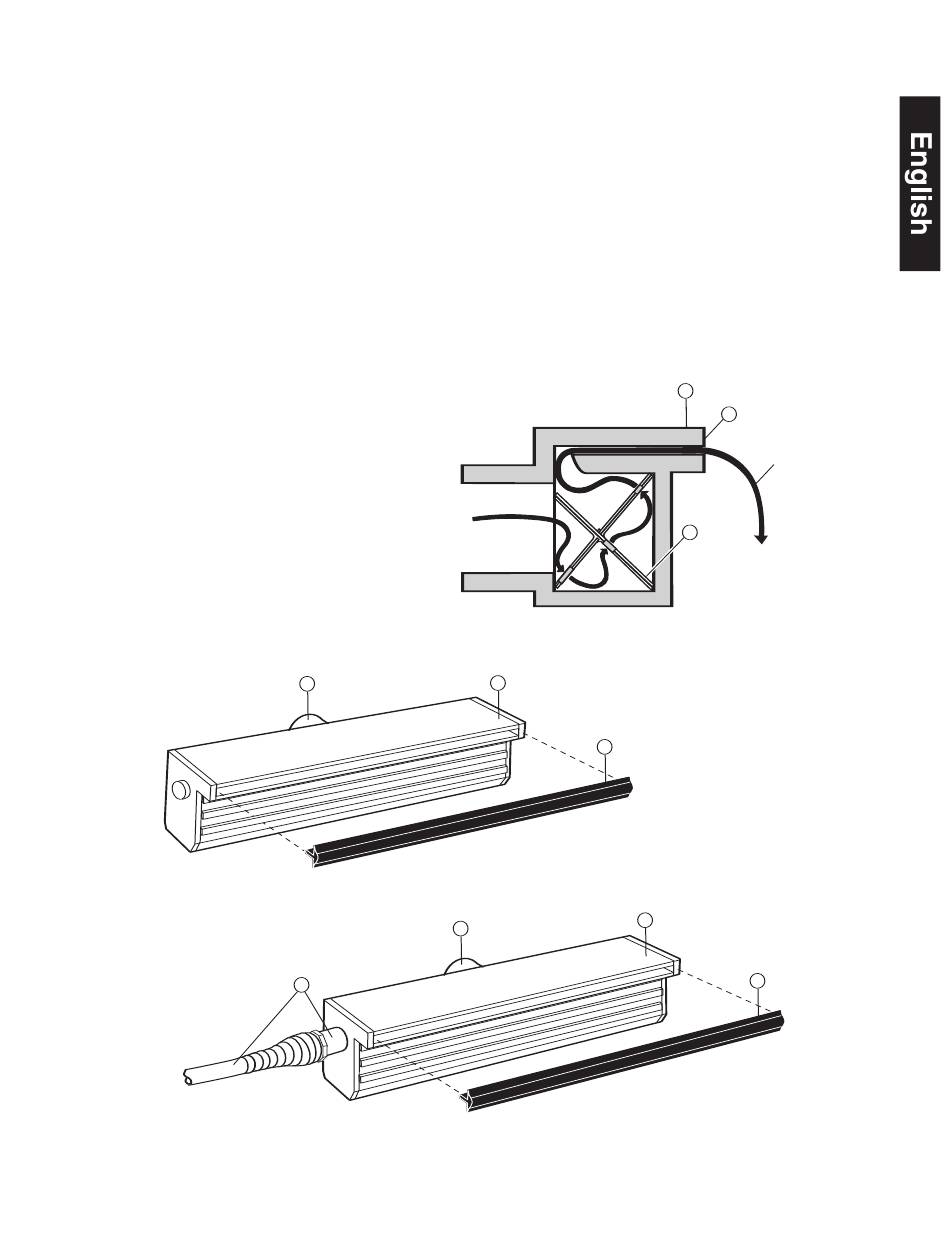 English