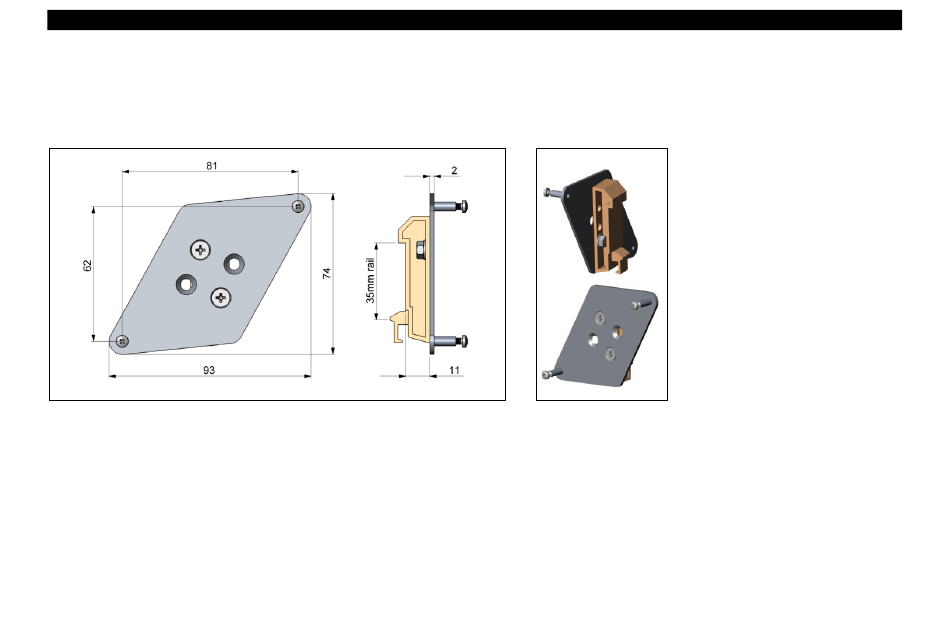 81

62

74

93

2

35mm rail

11