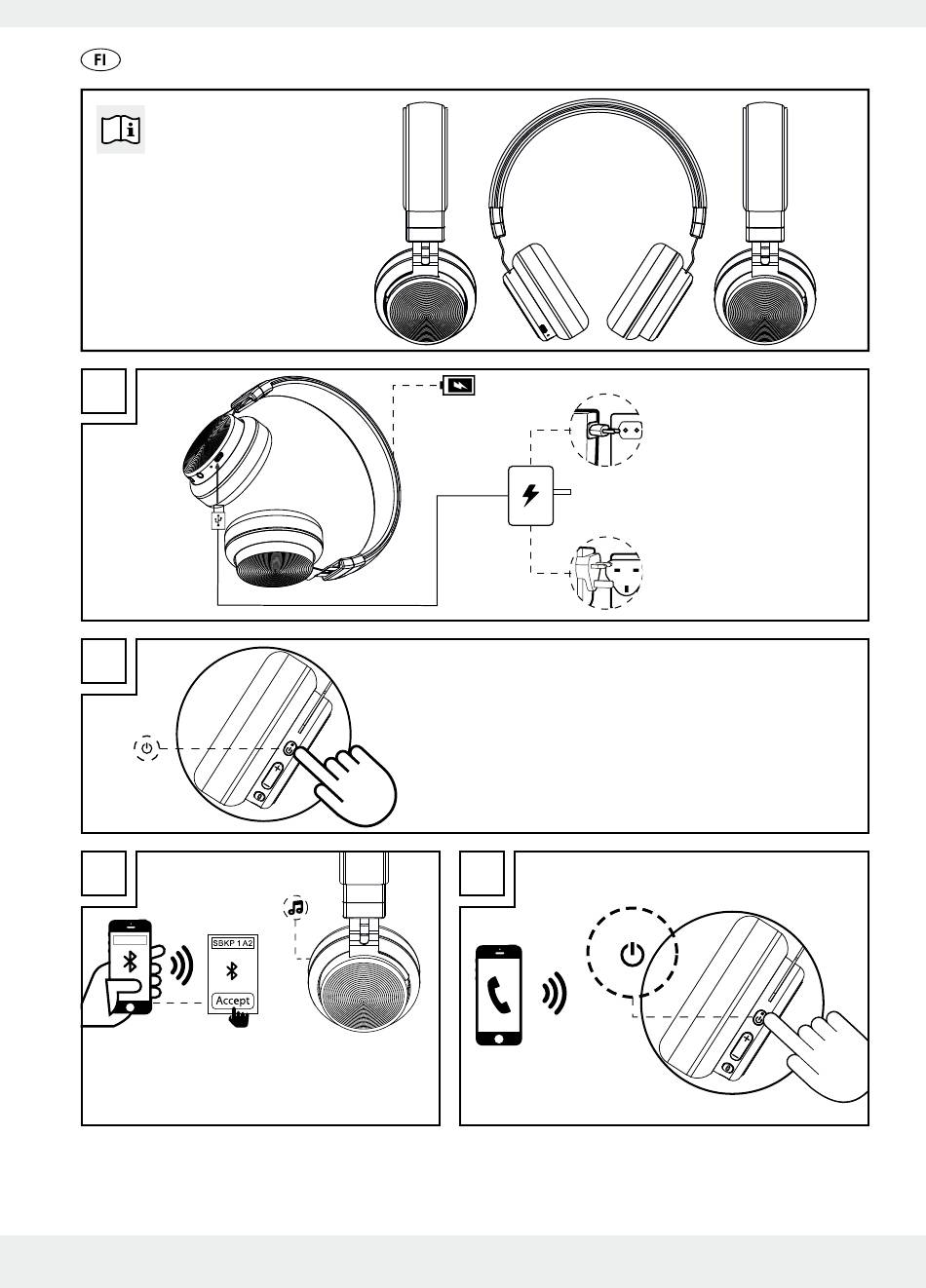 FI

SBKP 1 A2

Accept