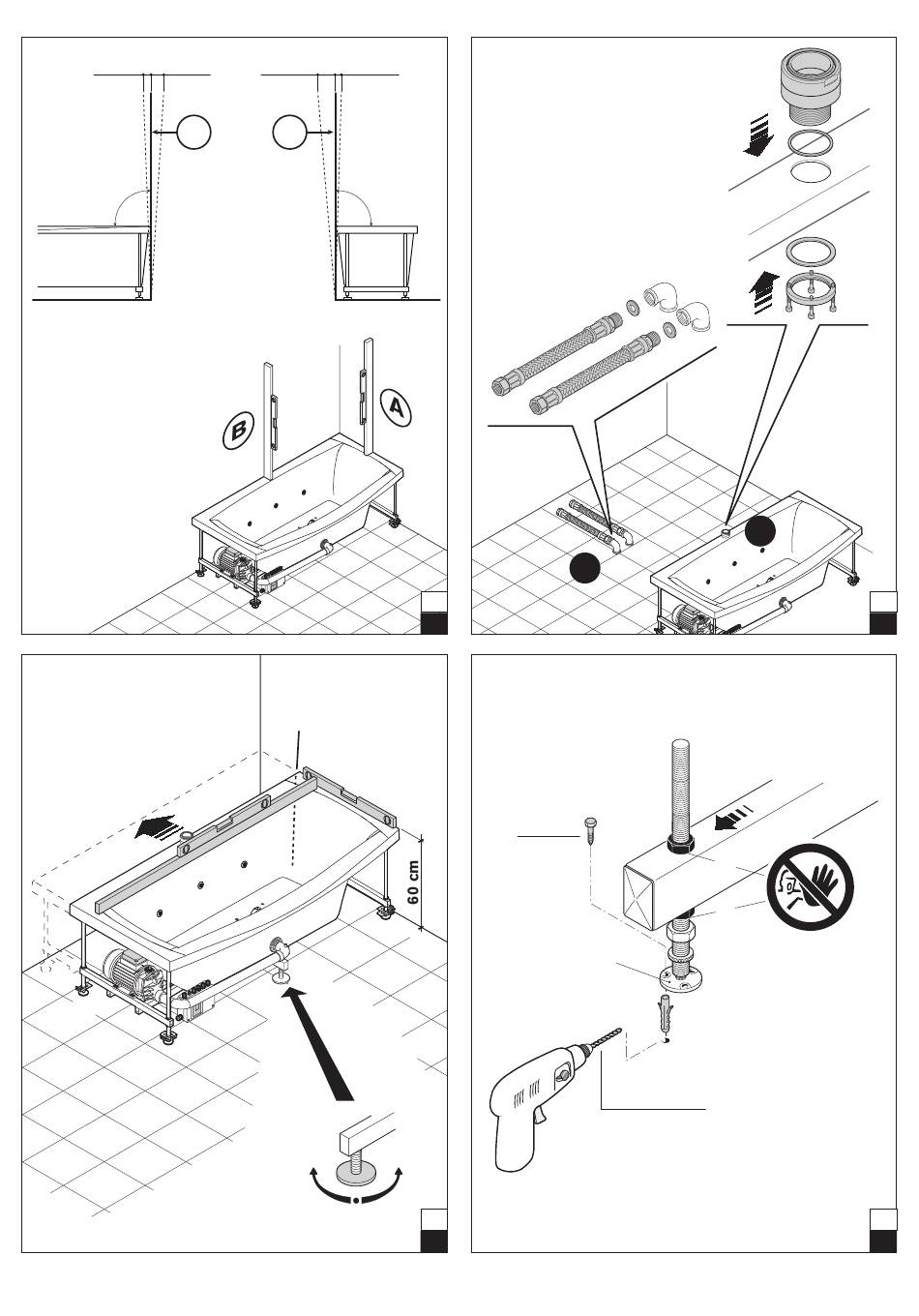 B

A

60 cm