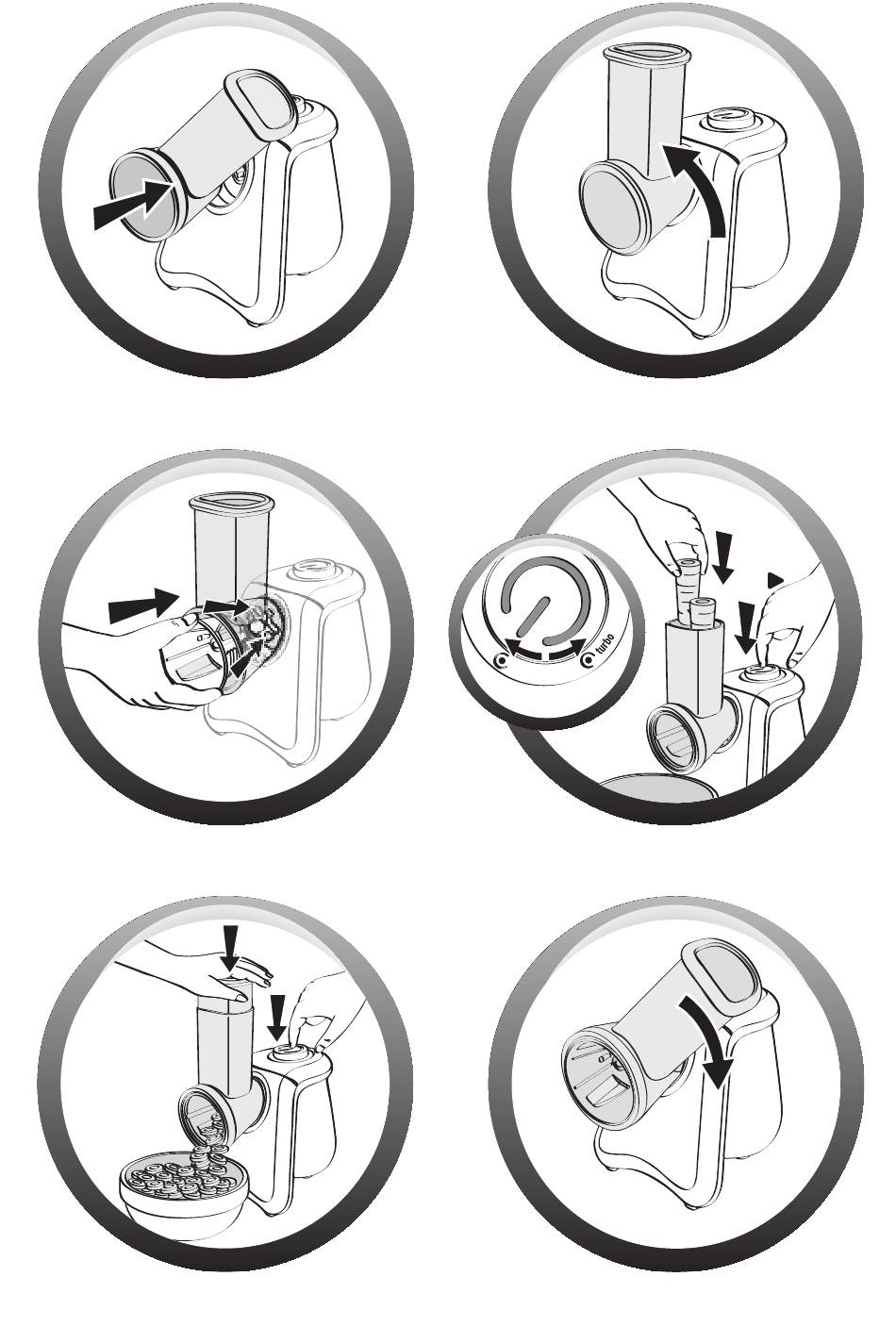 turbo