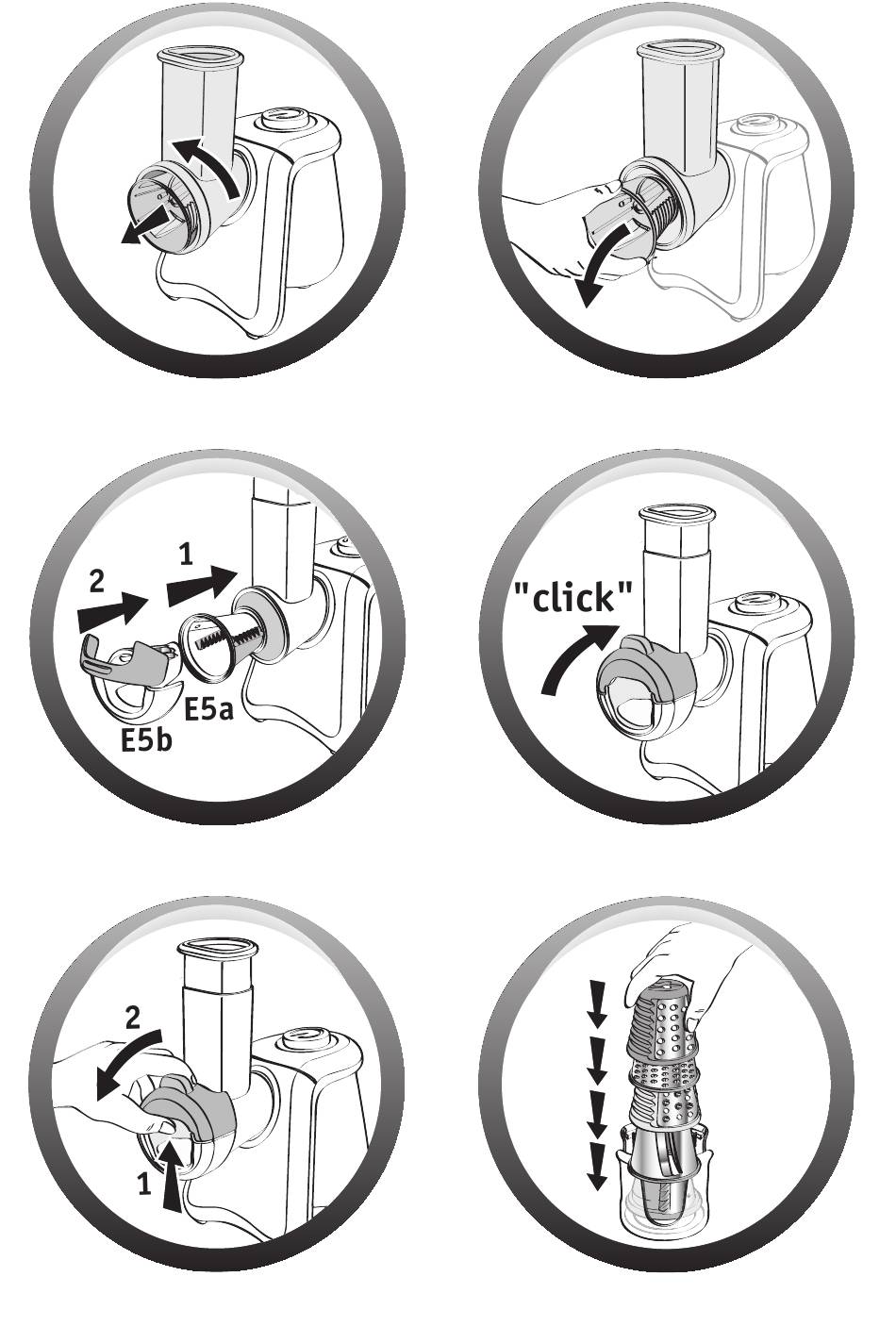 2
1
E5a
E5b

"click"

2
1