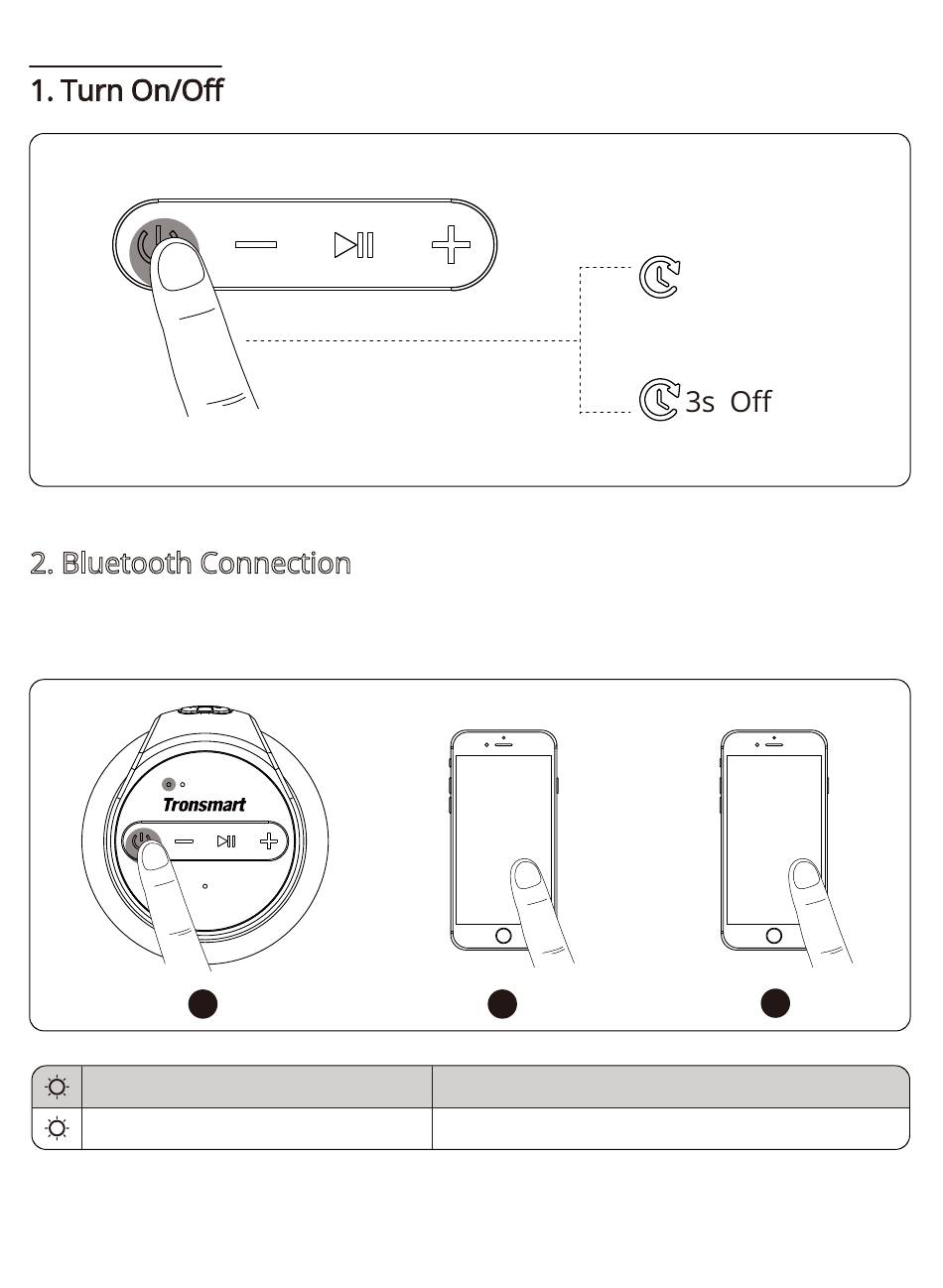 1. Turn On/Off

3s Off

2. Bluetooth Connection

Tronsmart