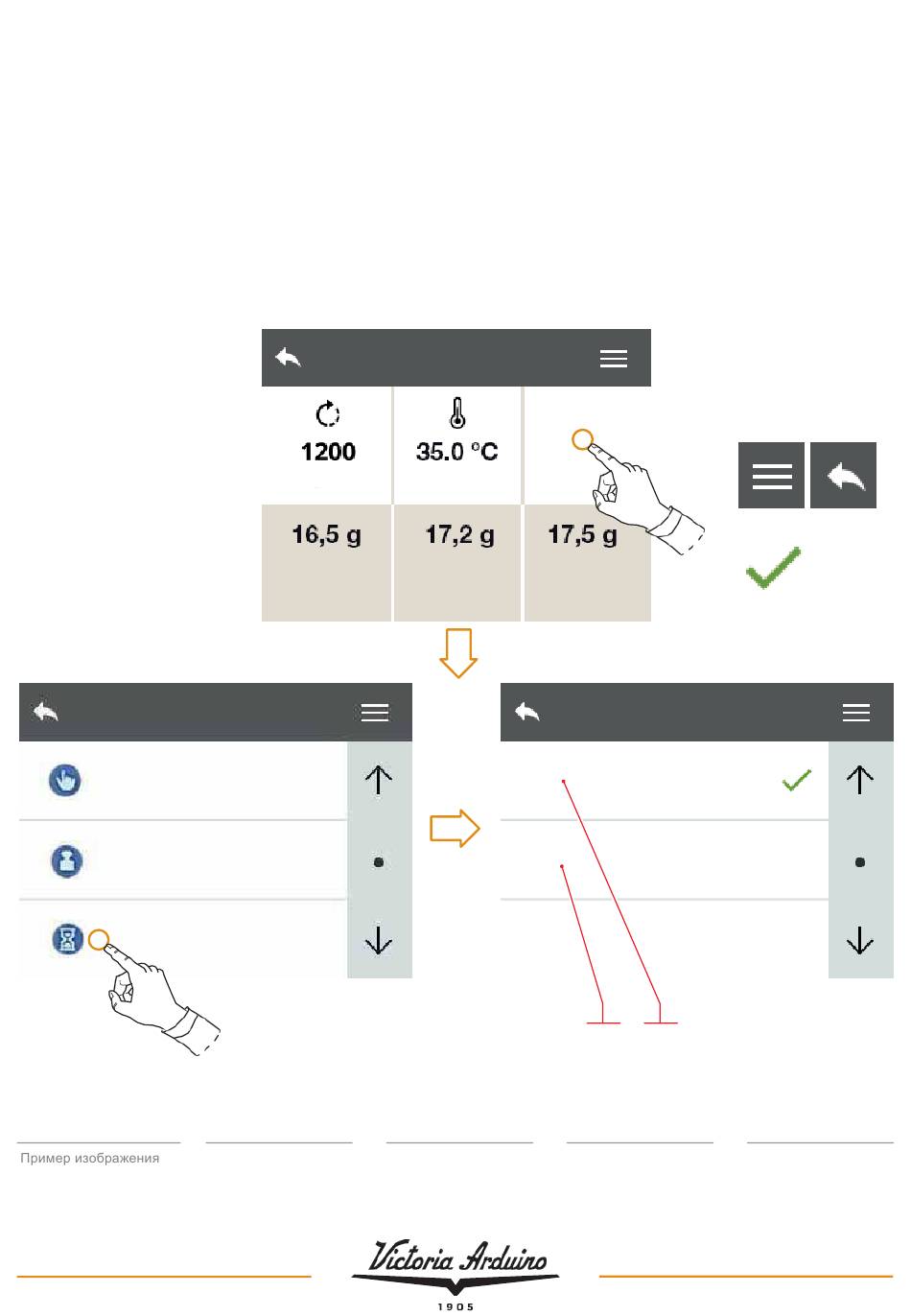 1200

35.0 °C

16,5 g

17,2 g

17,5 g

Пример изображения

Victoria Arduino

1905