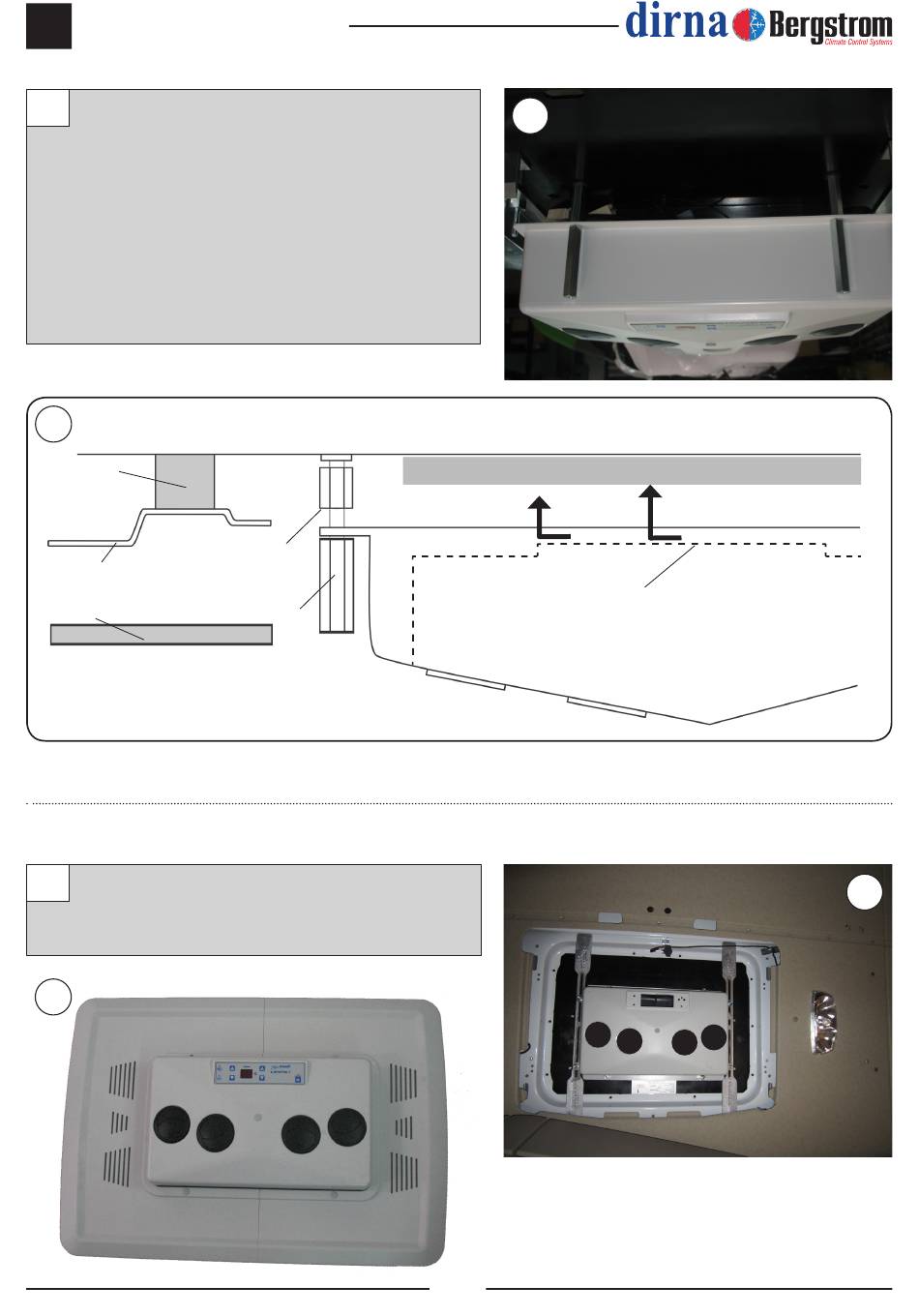 dirna Bergstrom
Climate Control Systems