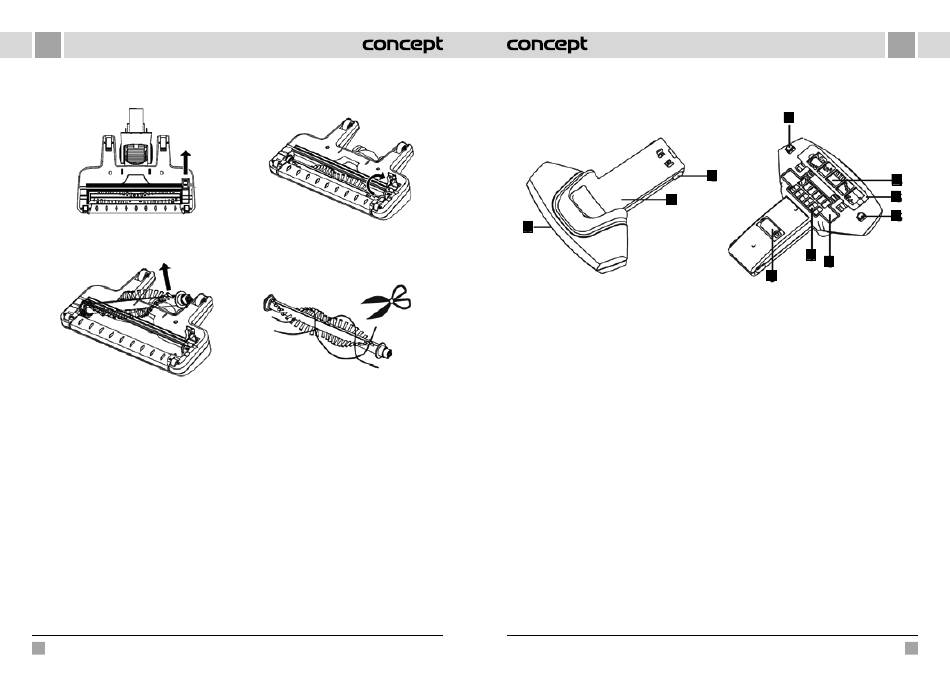 concept concept