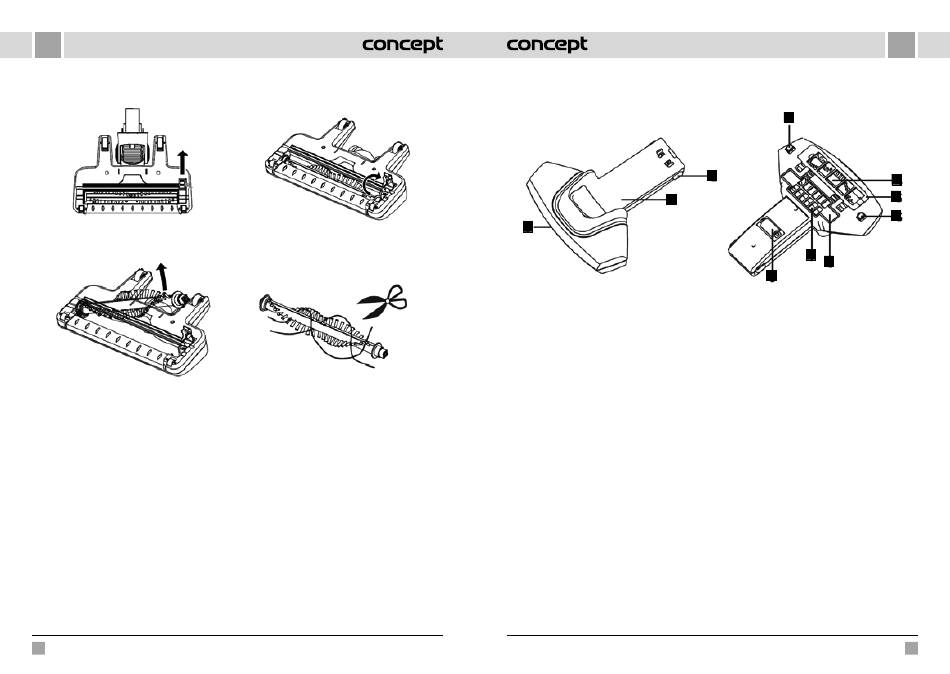 concept concept