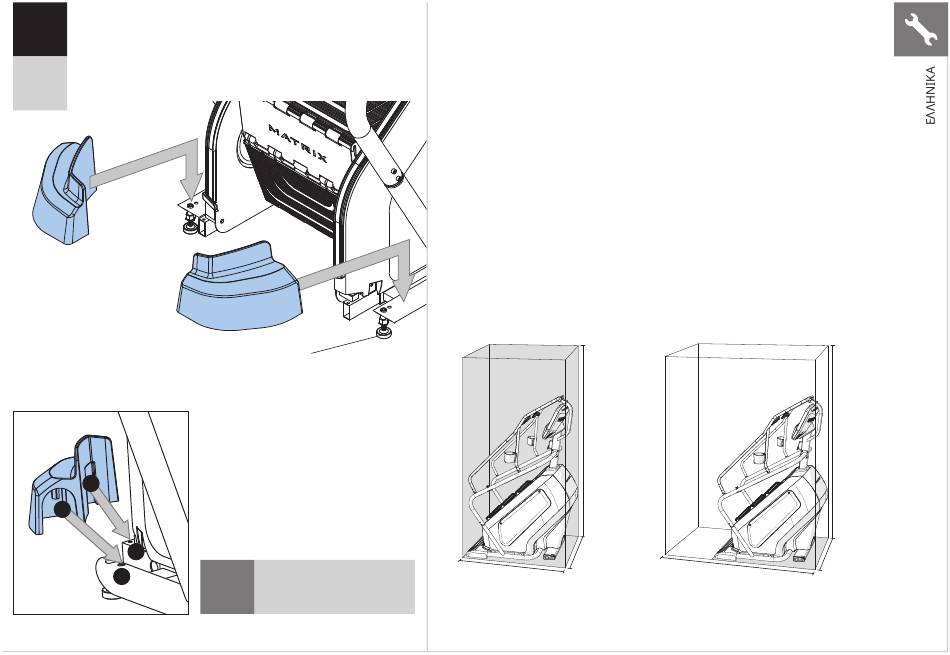 MATRIX

ΕΛΛΗΝΙΚΑ