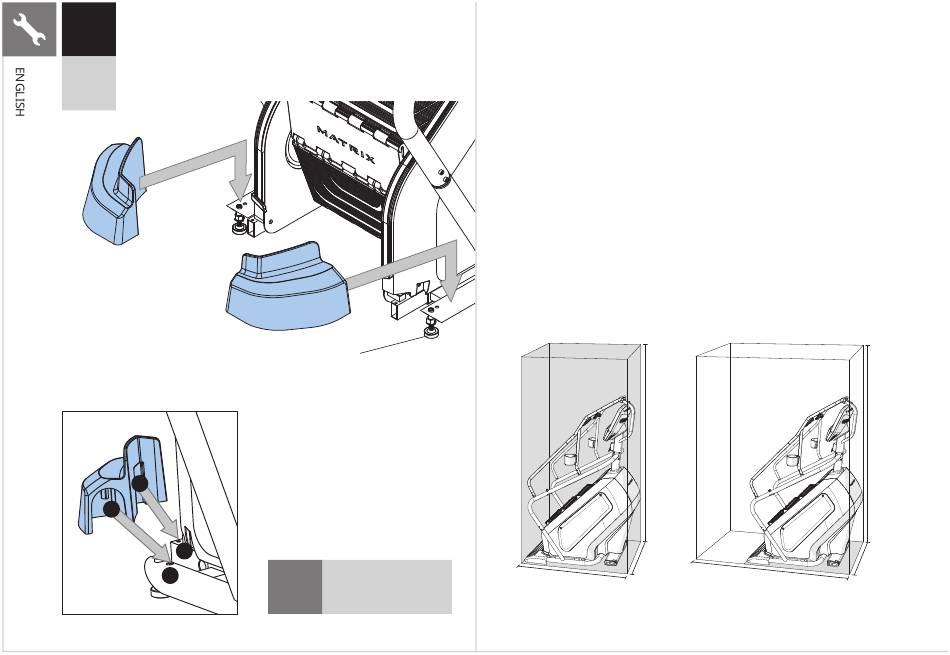 ENGLISH

MATRIX