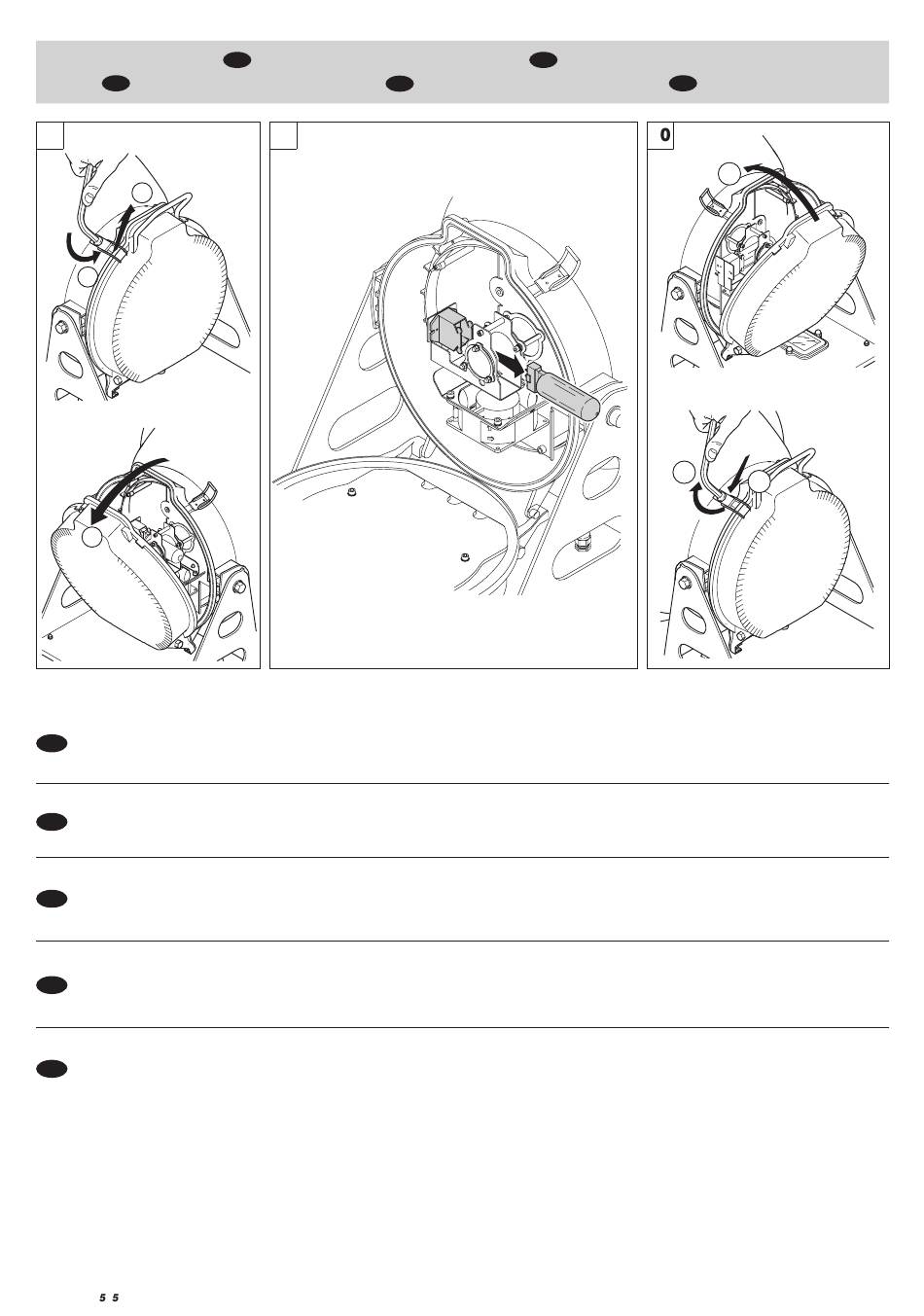 0

5 5