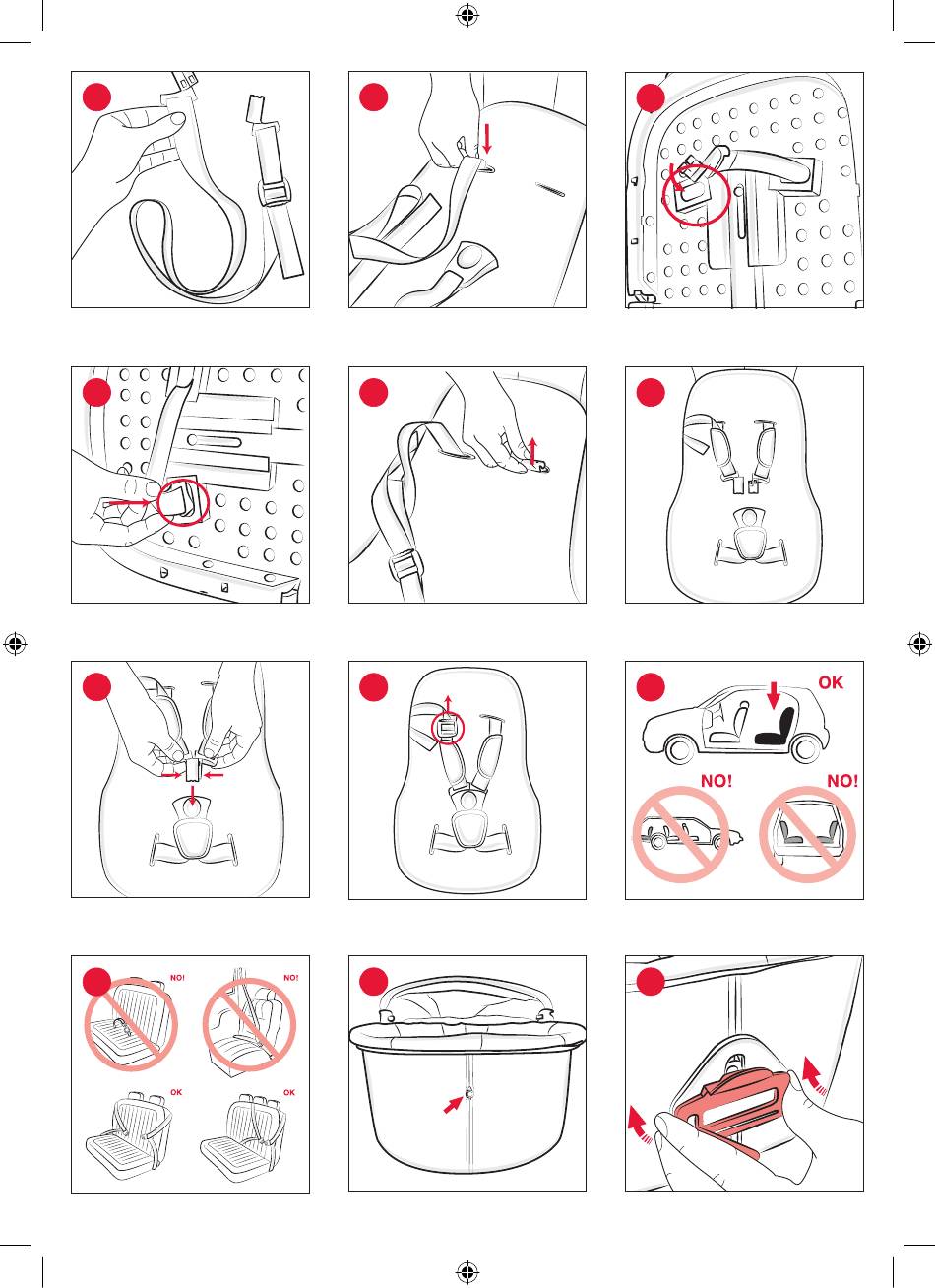 OK

NO!

NO!

NO!

NO!

OK

OK