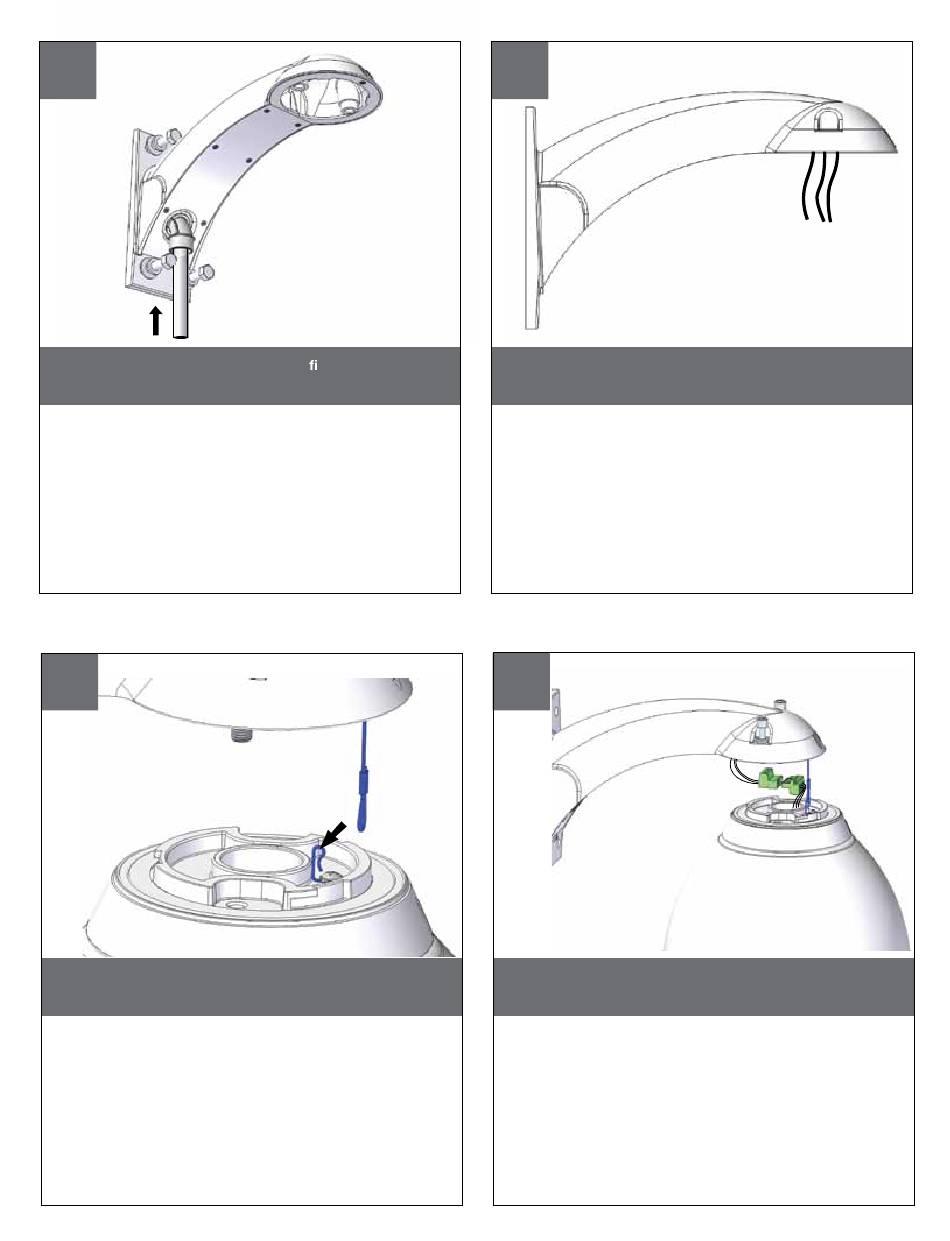 fi