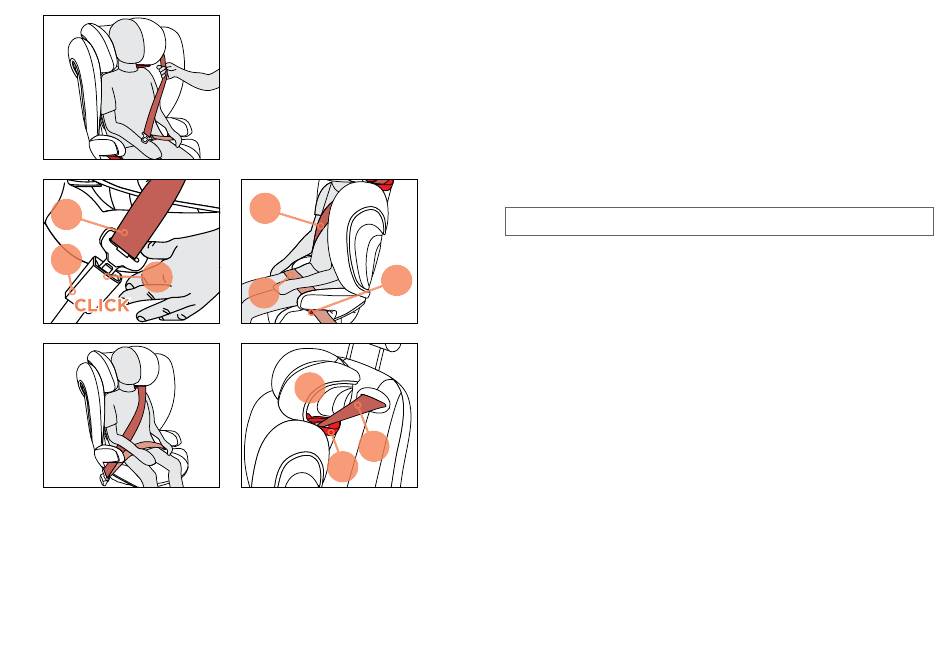 CLICK