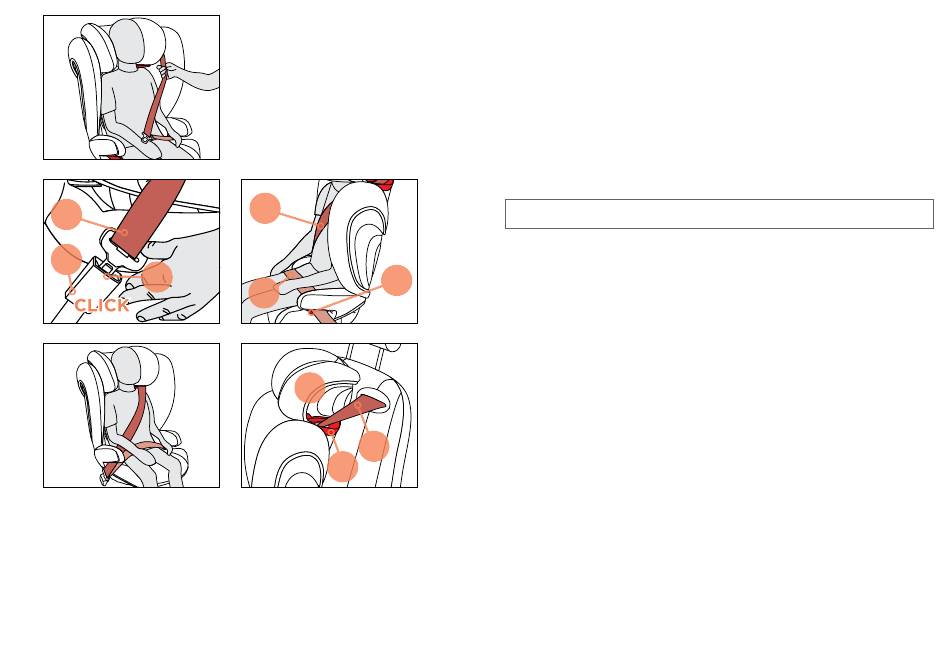 CLICK