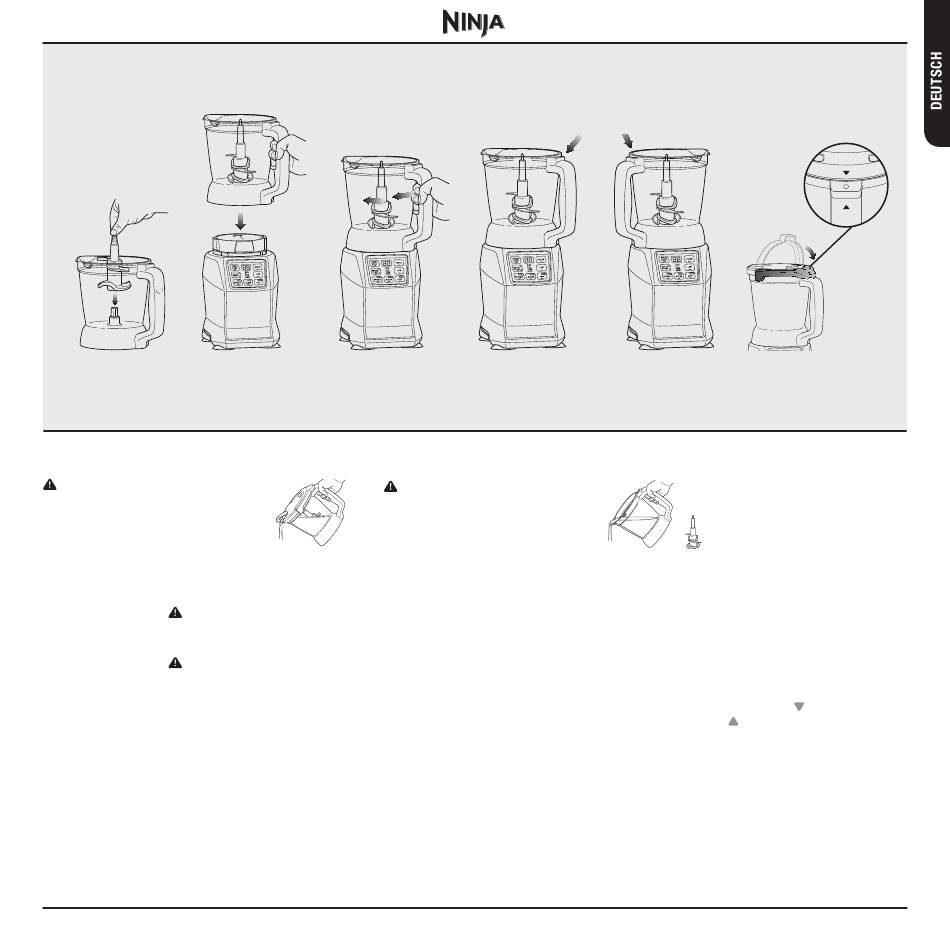 NINJA

DEUTSCH