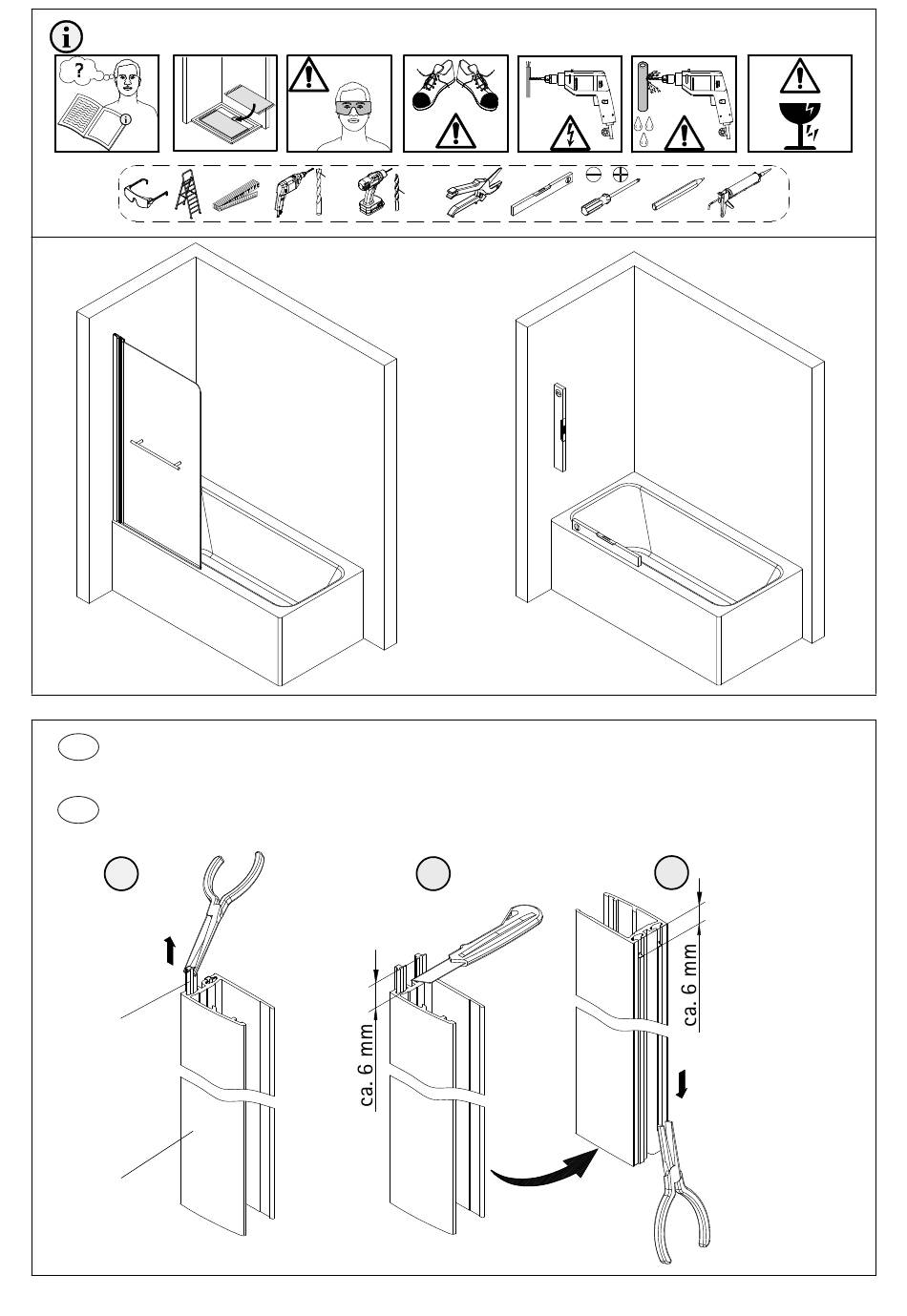 ?

ca. 6 mm

ca. 6 mm