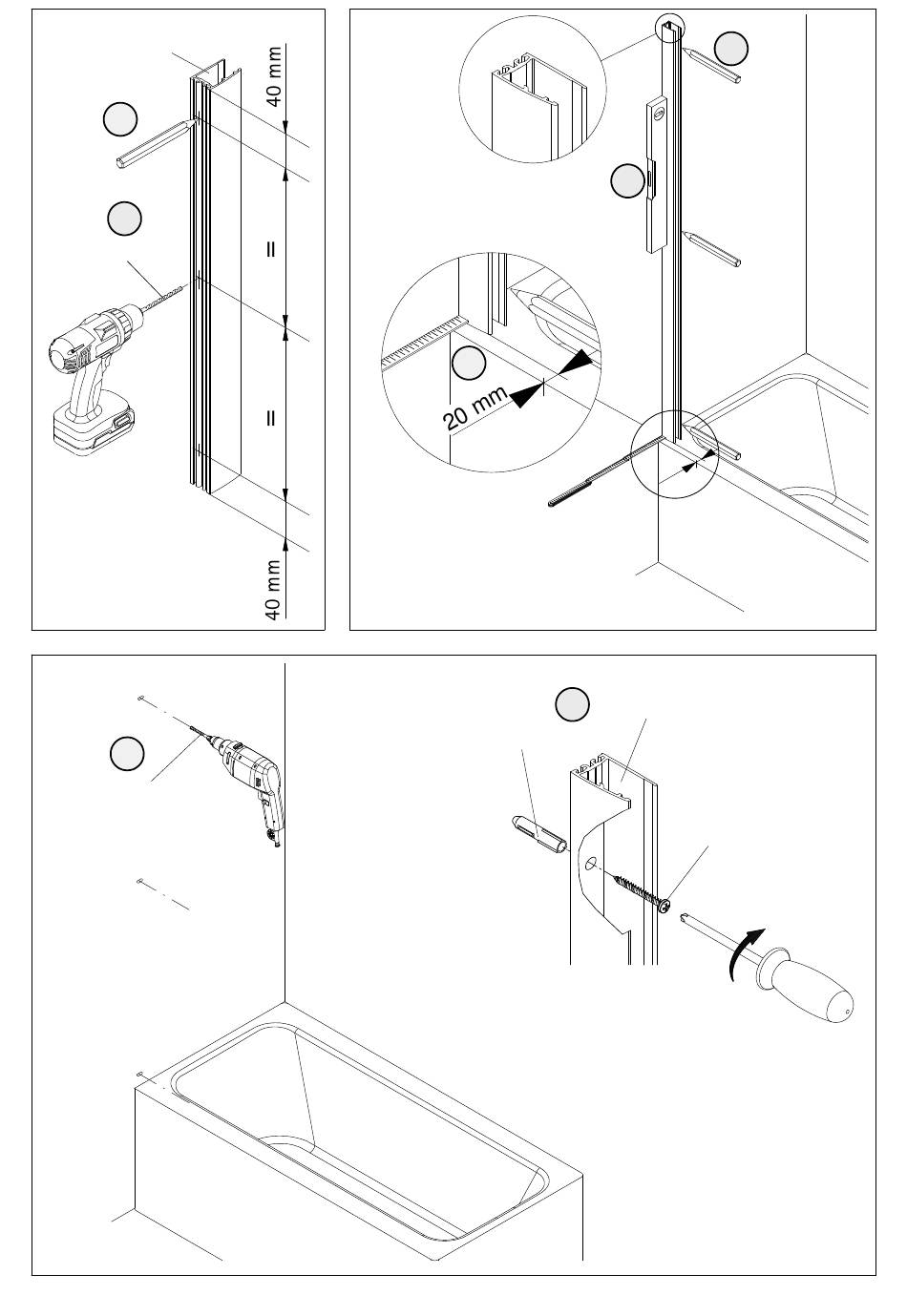 40 mm

=

=

40 mm

20 mm