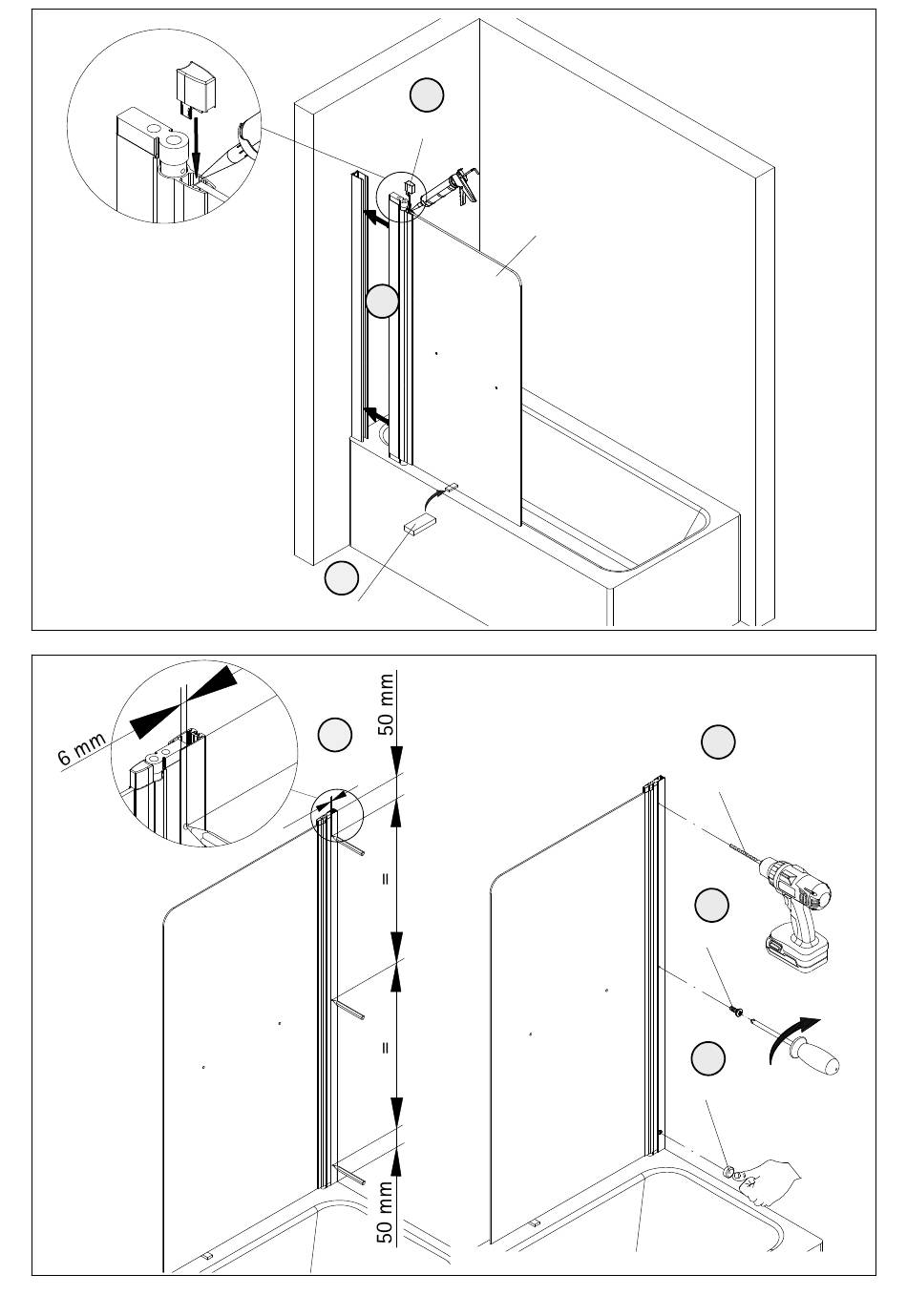 6 mm

50 mm

=

=

50 mm