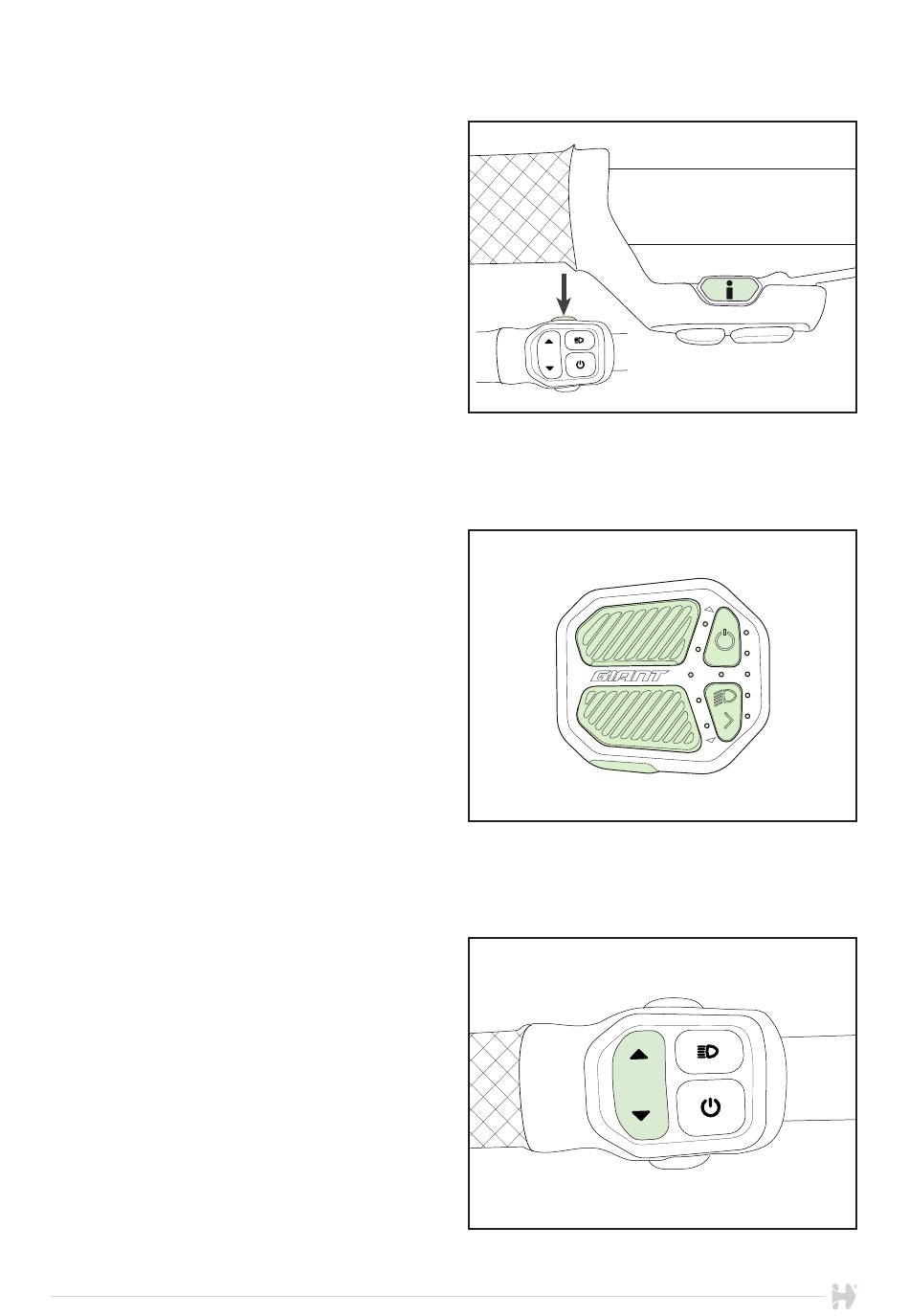 i

GIANT