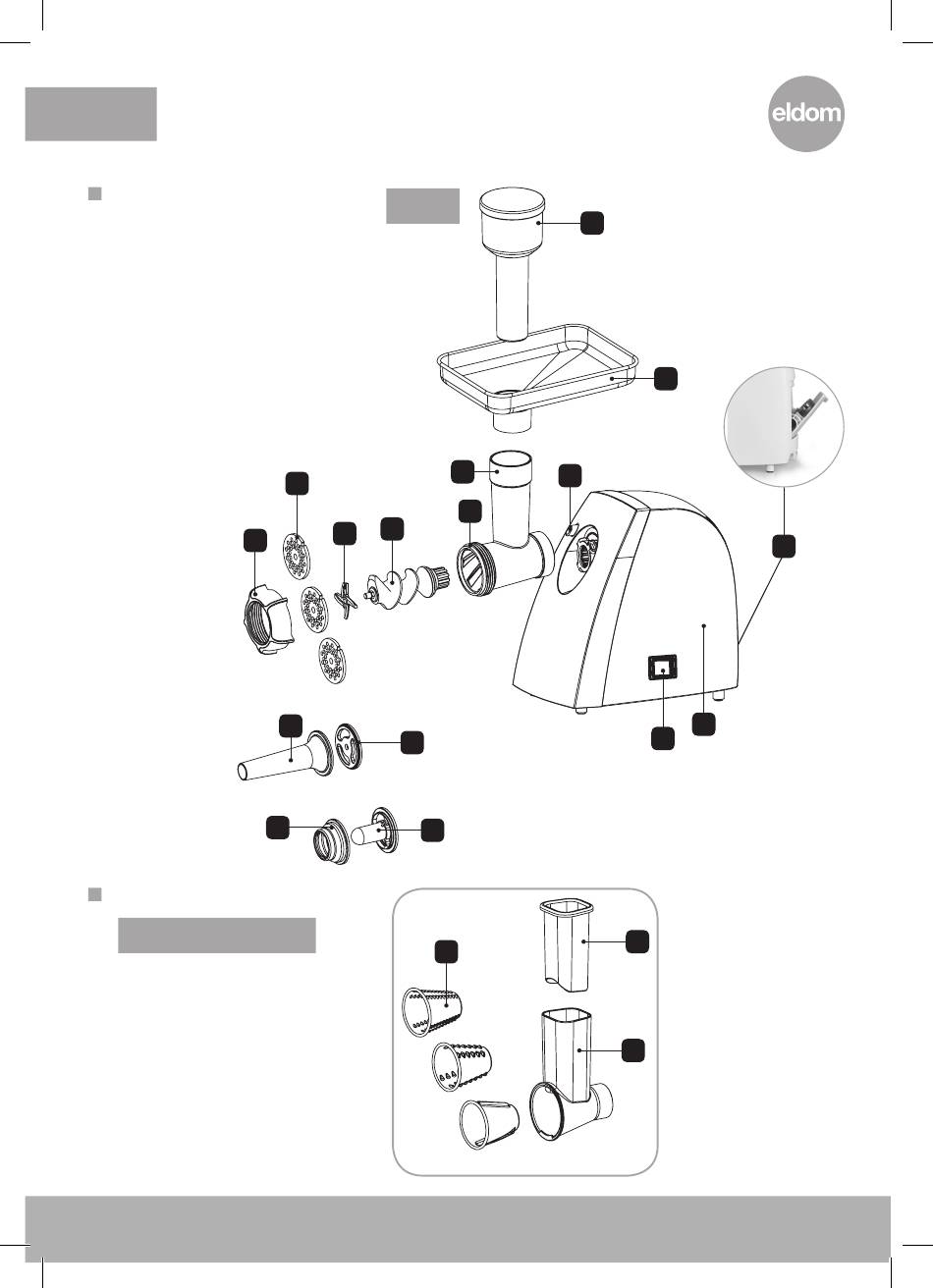 eldom