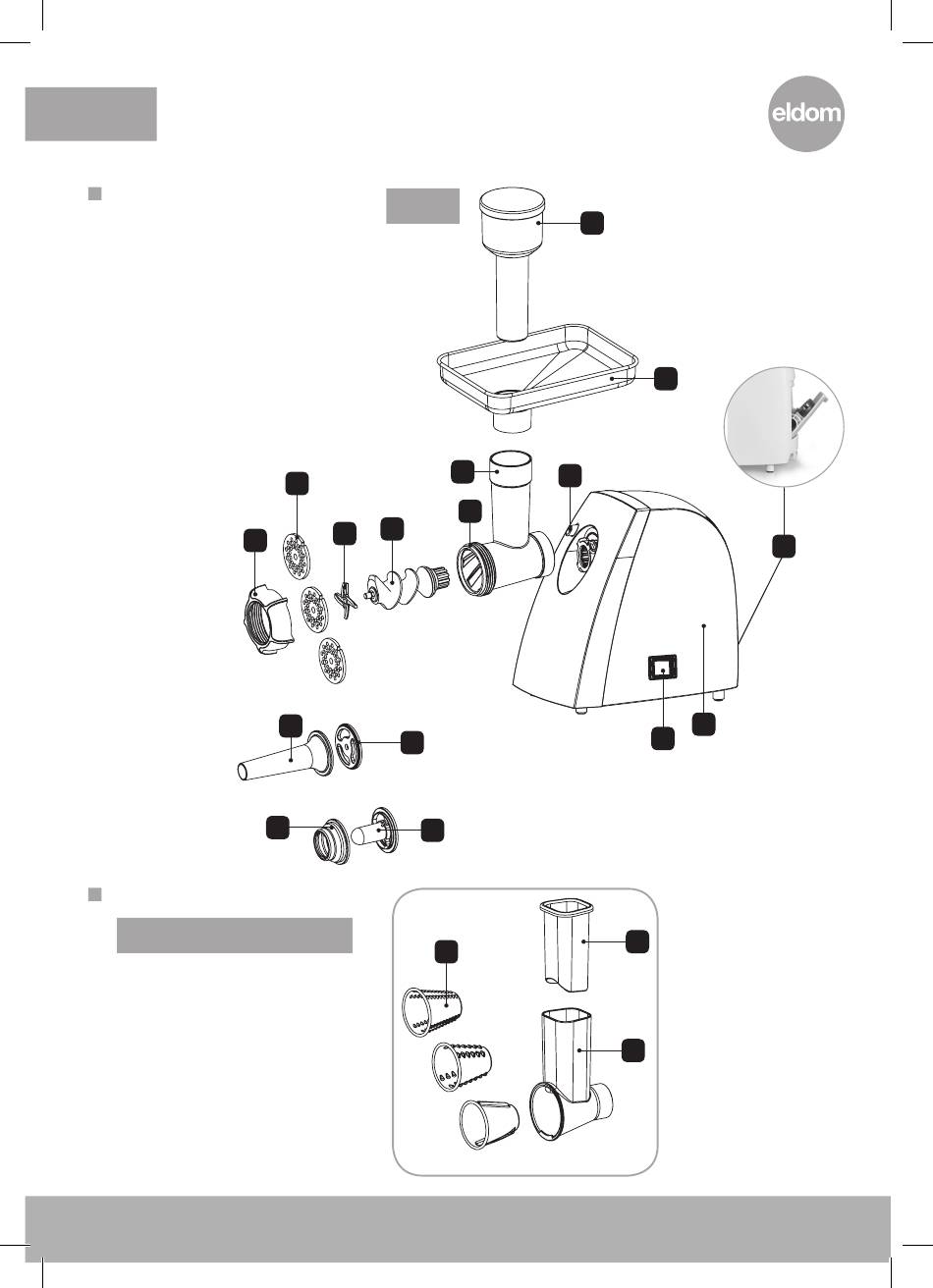 eldom