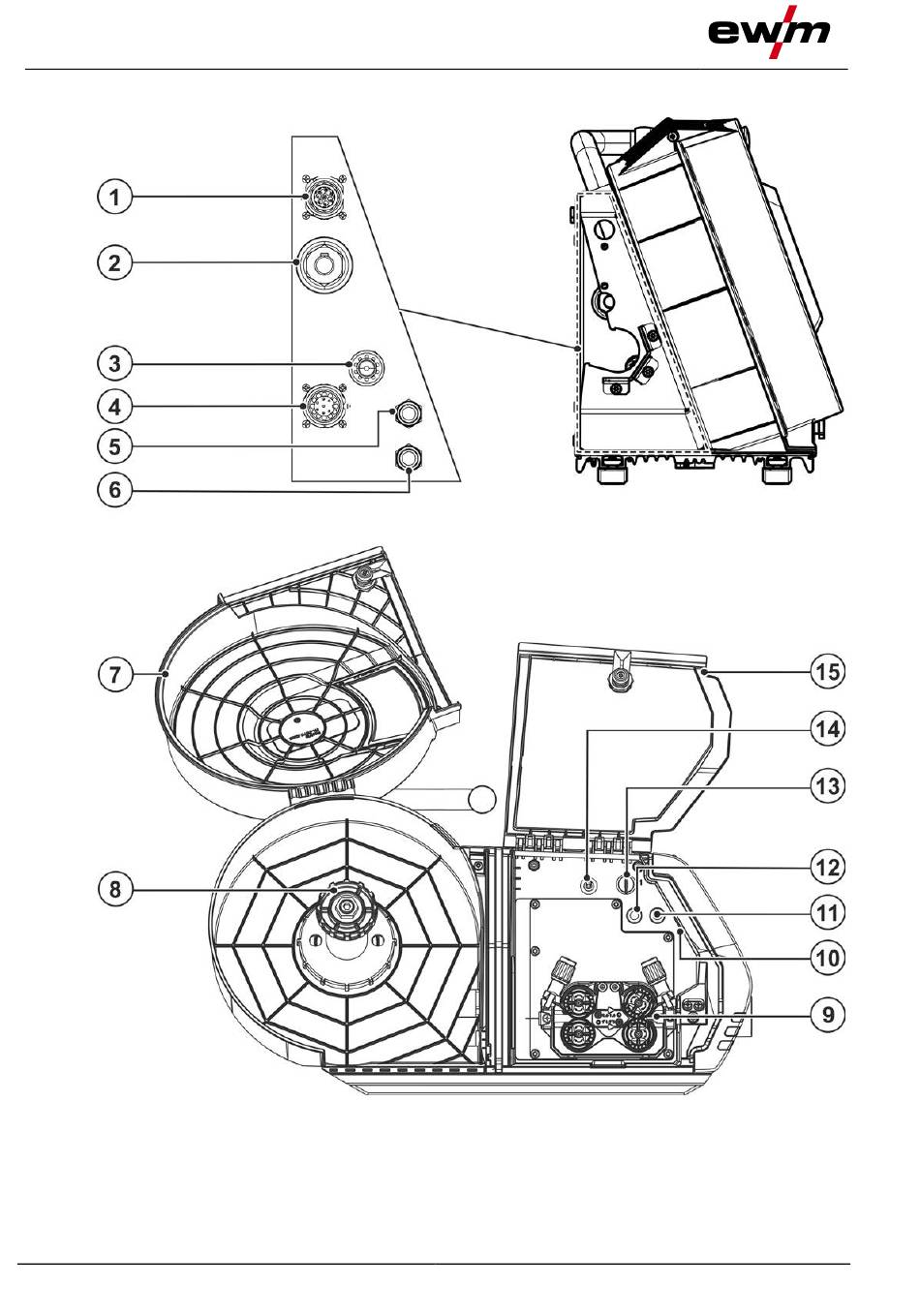 ewm

1
2
3
4
5
6

7
8
15
14
13
12
11
10
9