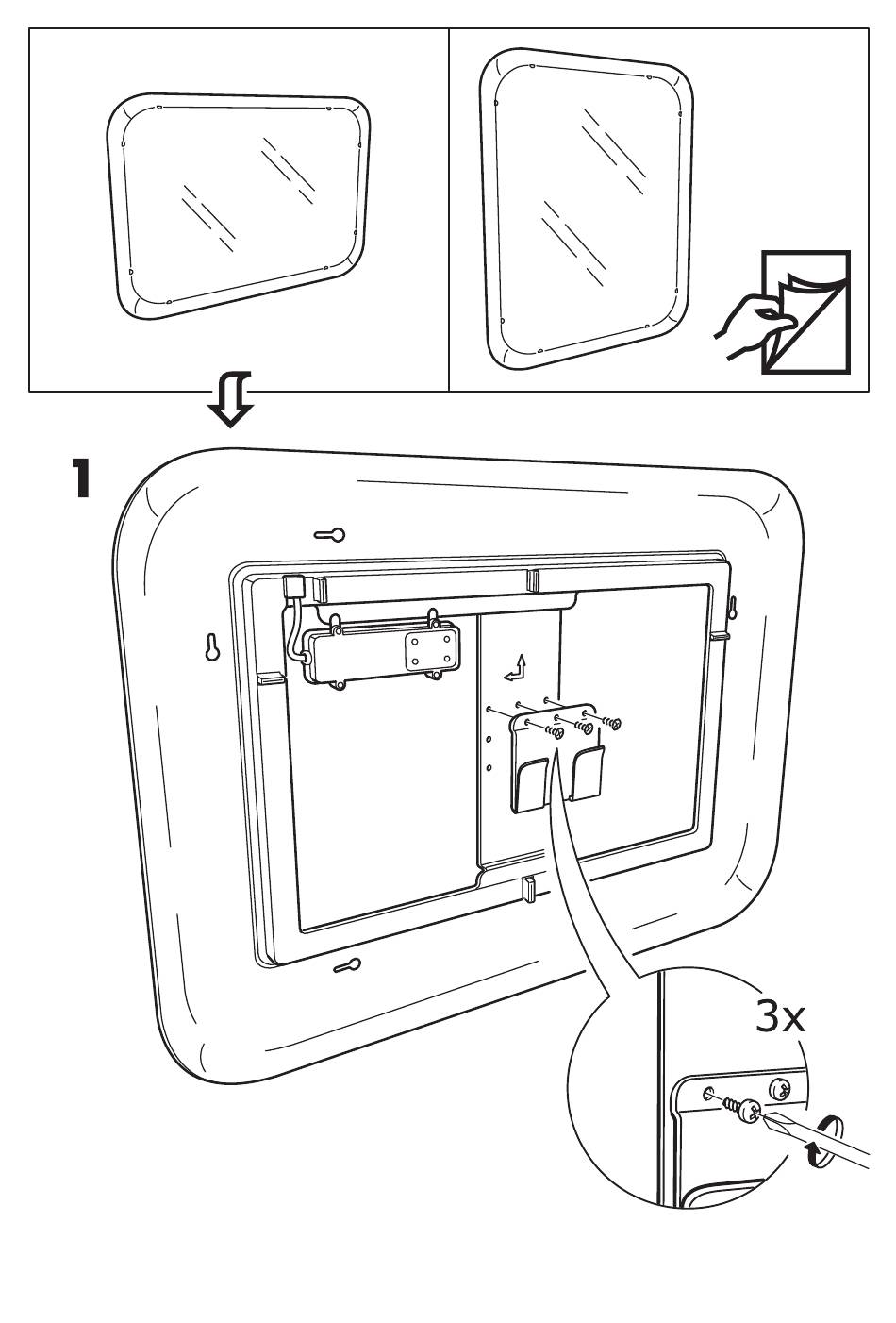 1

3x