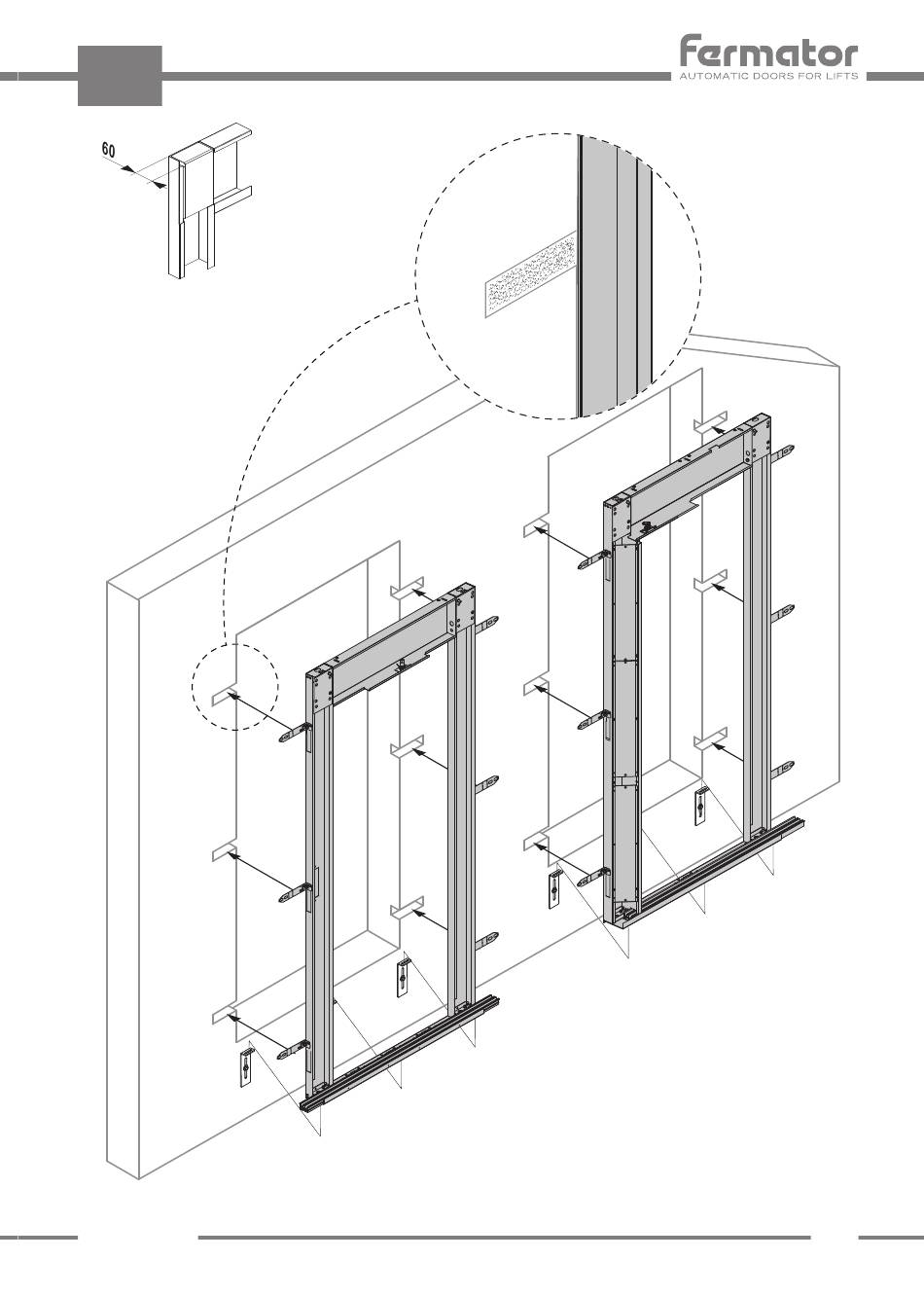 fermator
AUTOMATIC DOORS FOR LIFTS

60