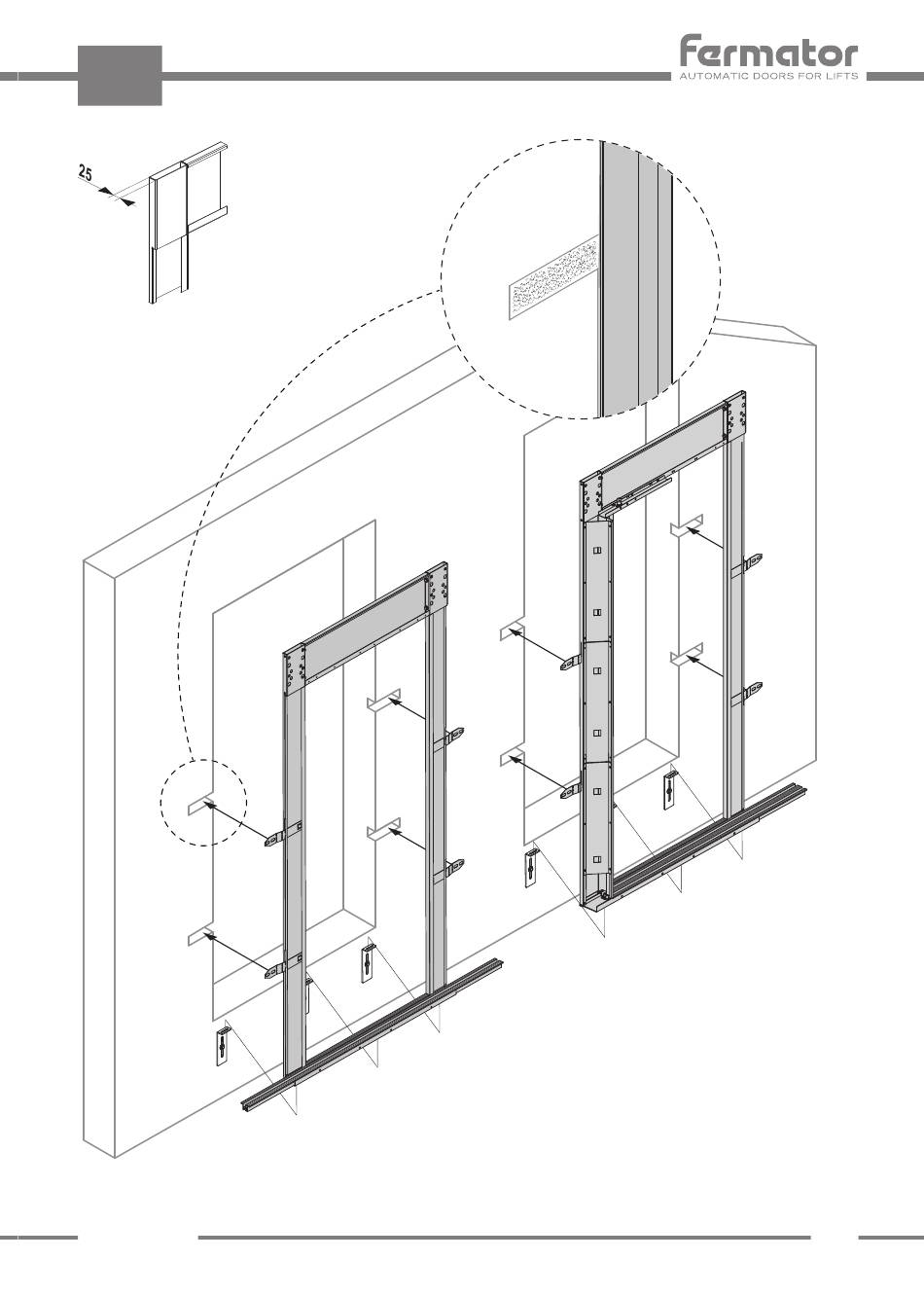 fermator
AUTOMATIC DOORS FOR LIFTS

25